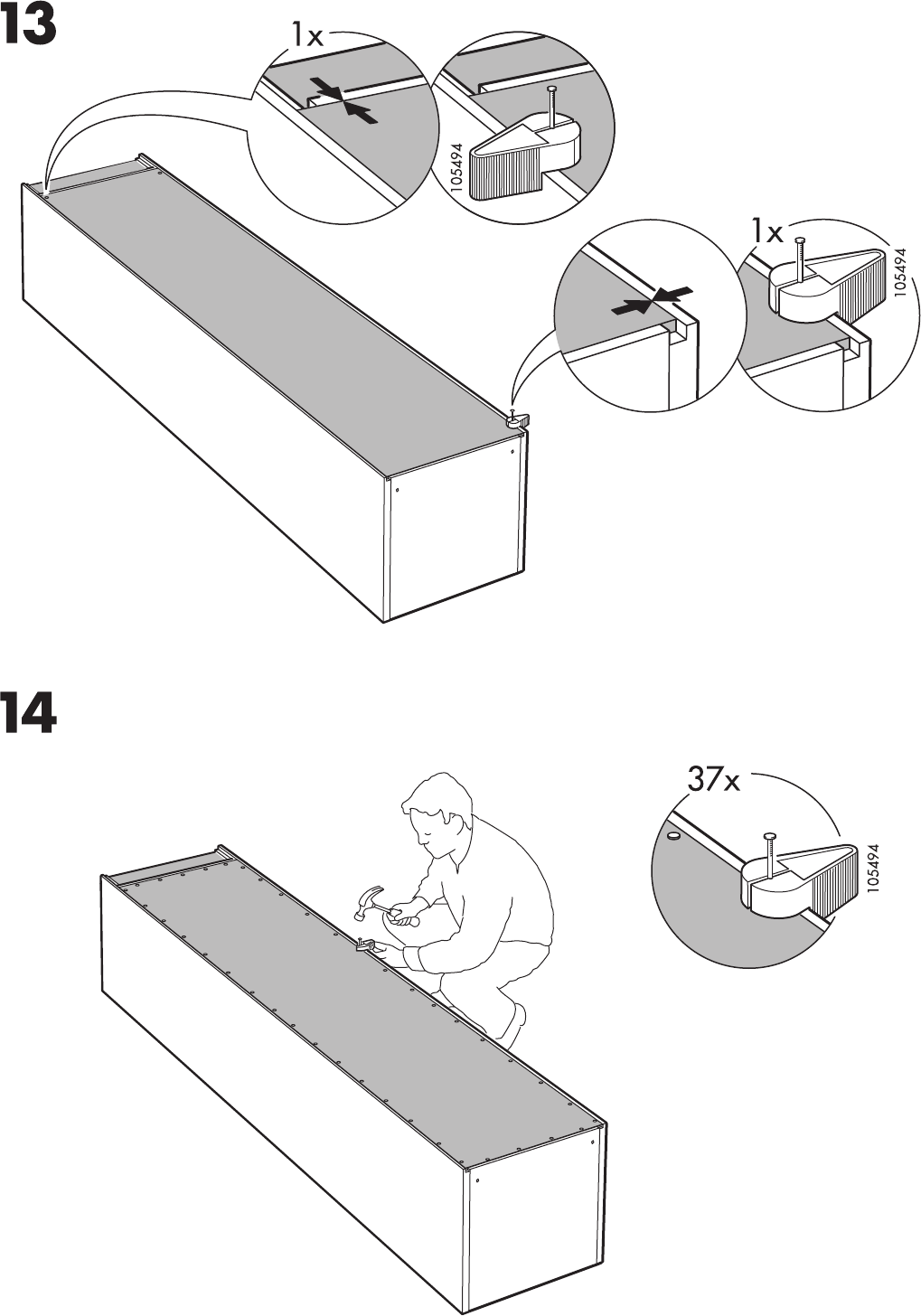 13

1x

105494

1x

105494

14

37x

105494