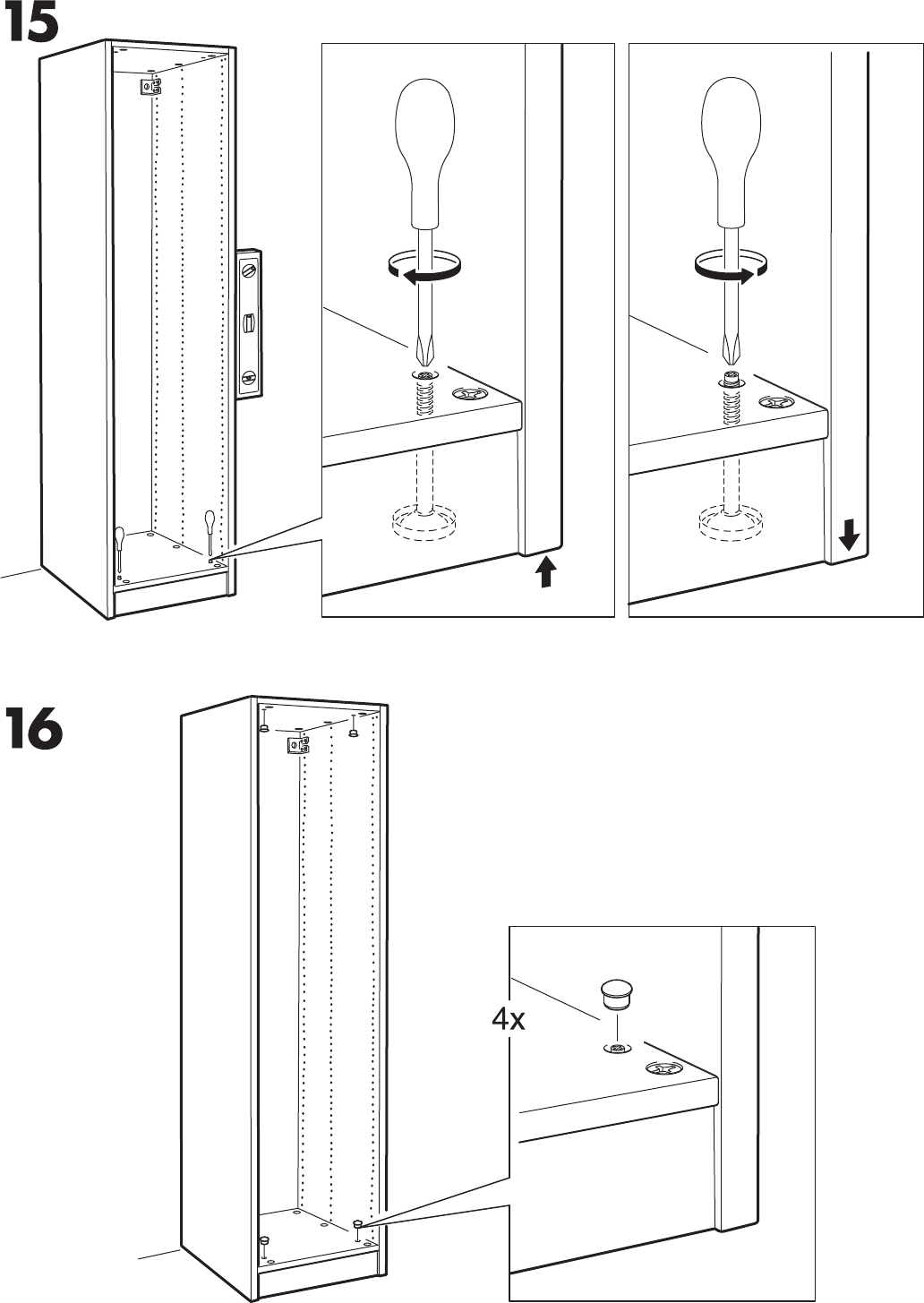 15

16

4x