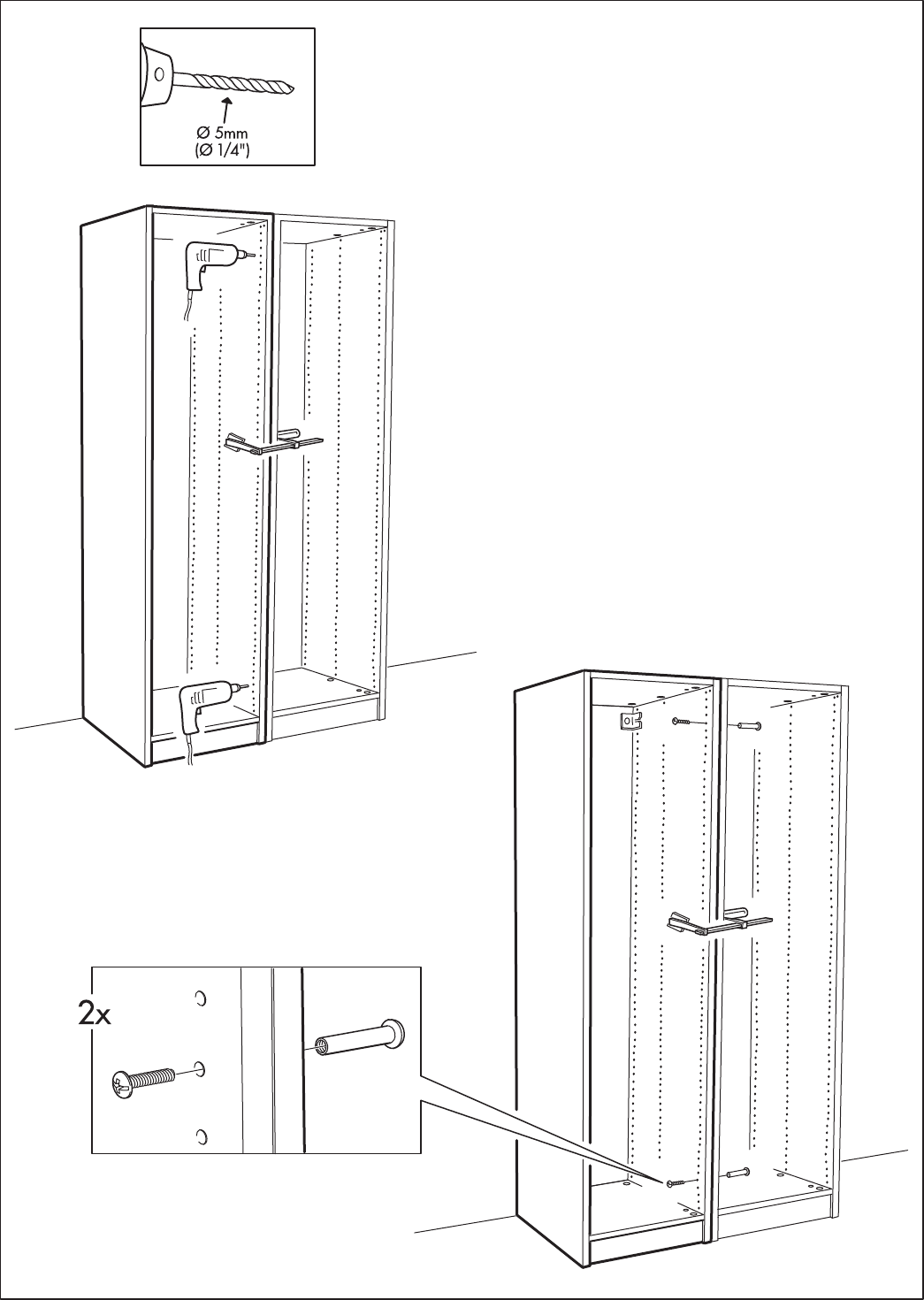 Ø 5mm
(Ø 1/4")

2x