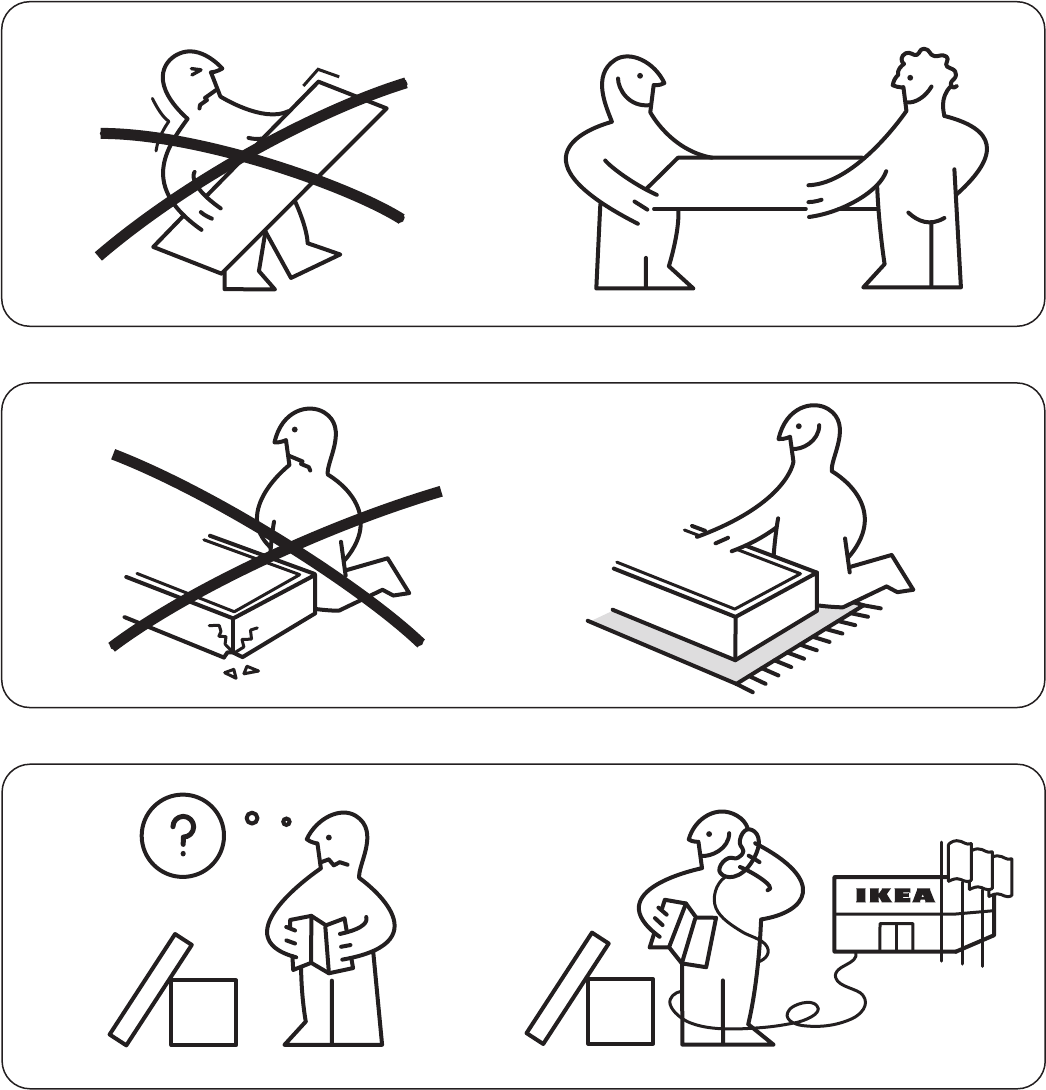 ?

IKEA