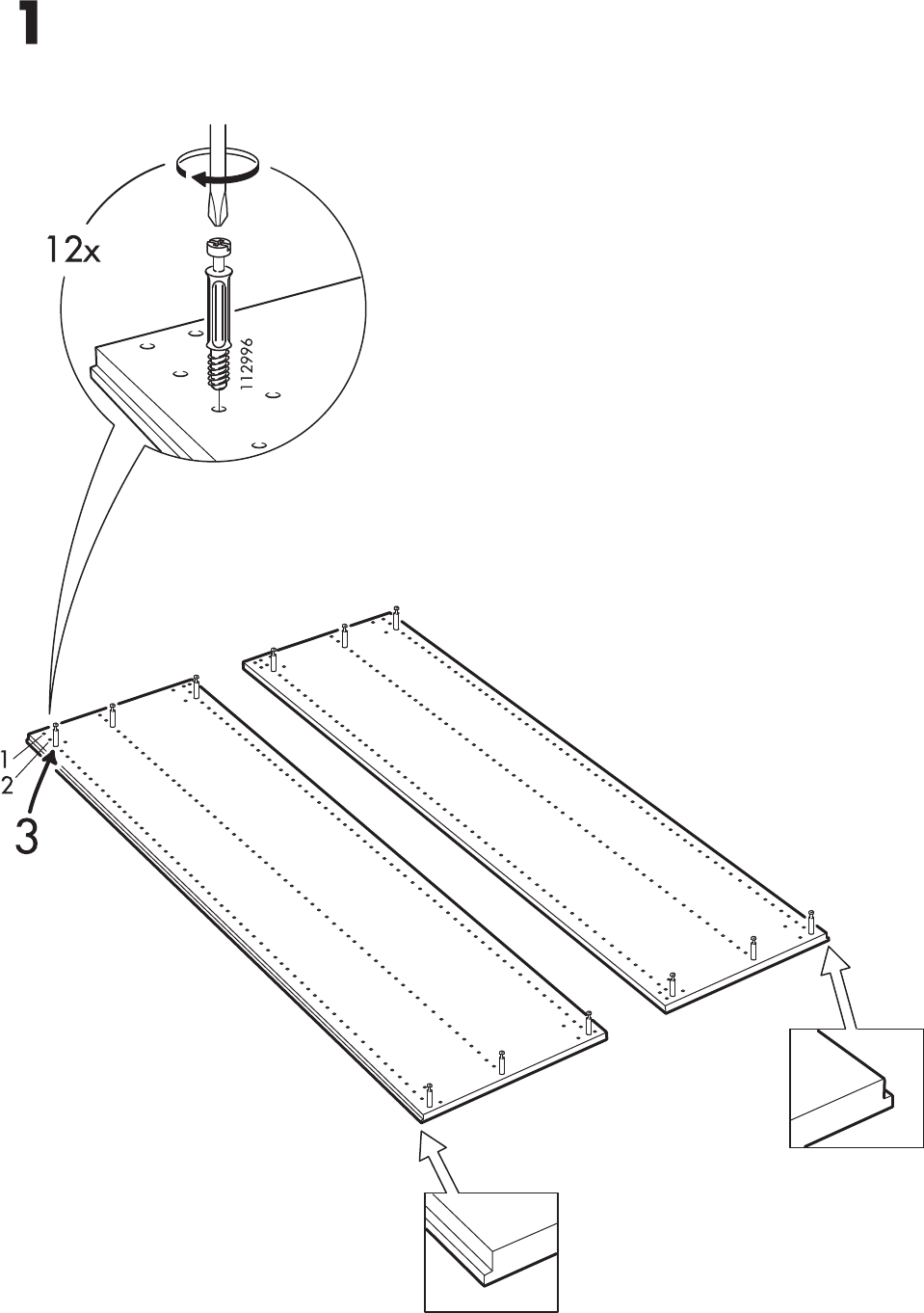 1

12x

112996

1
2
3