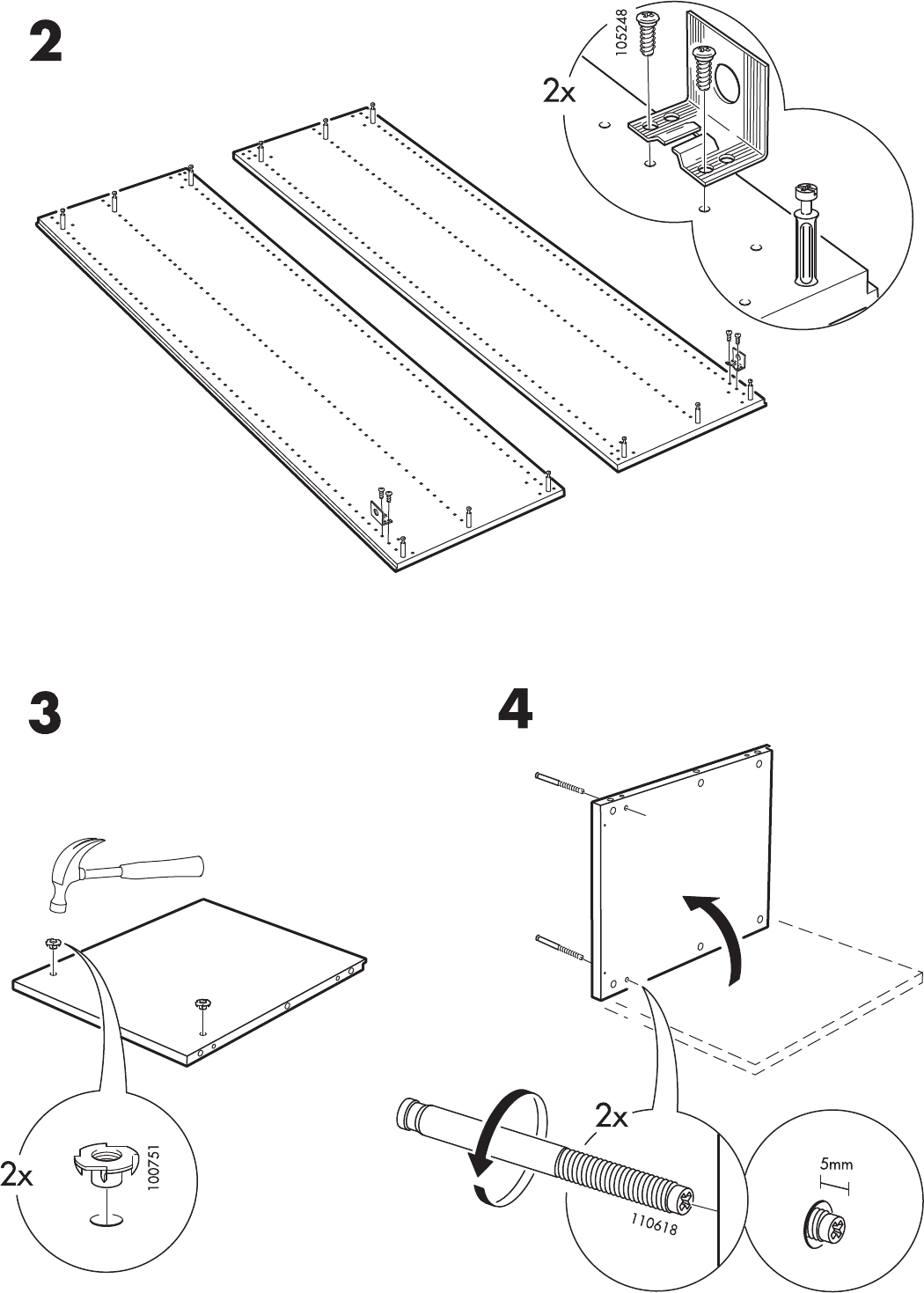 2

2x

105248

3

2x

100751

4

2x

110618

5mm