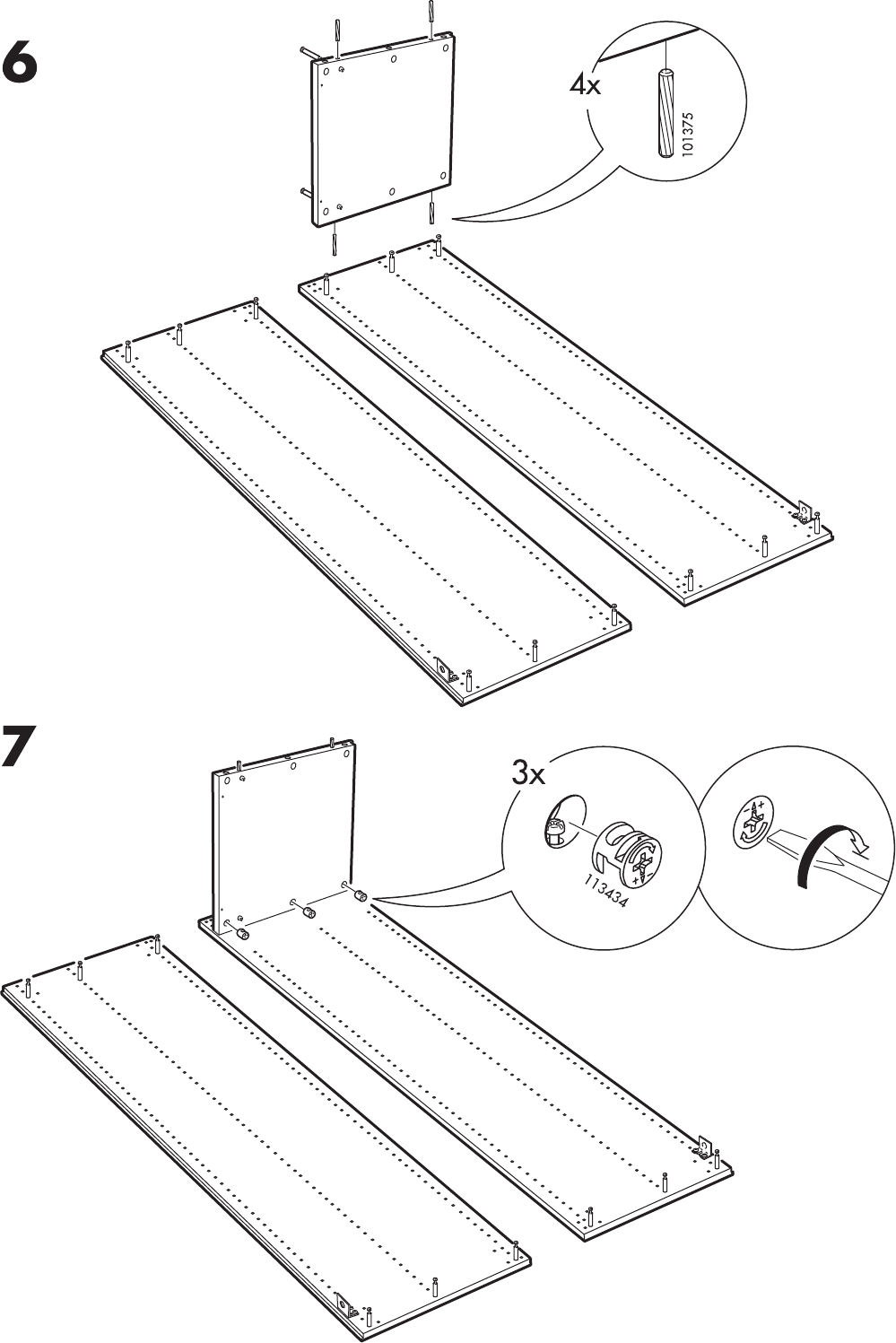 6

4x

101375

7

3x

113434