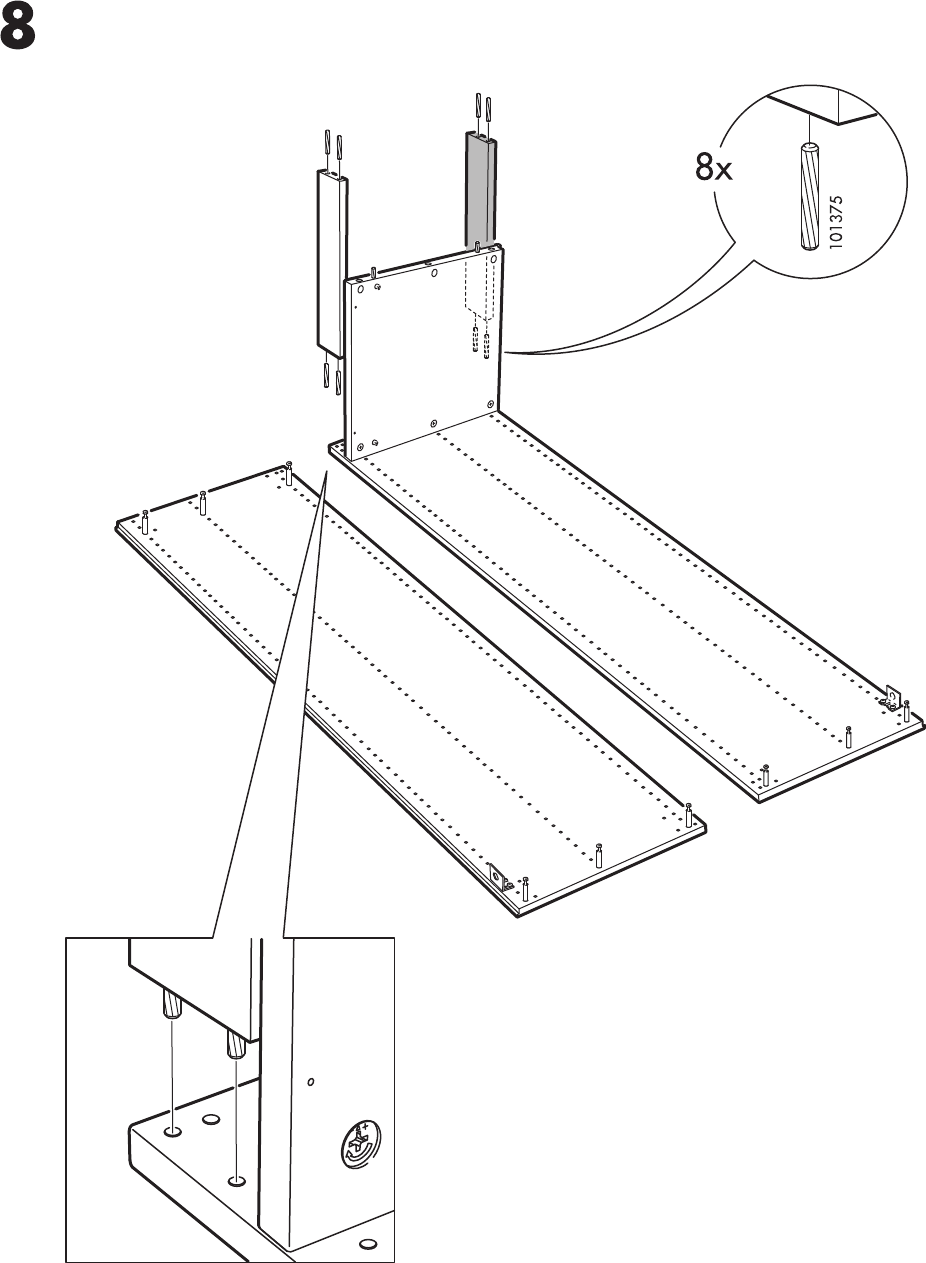 8

8x

101375