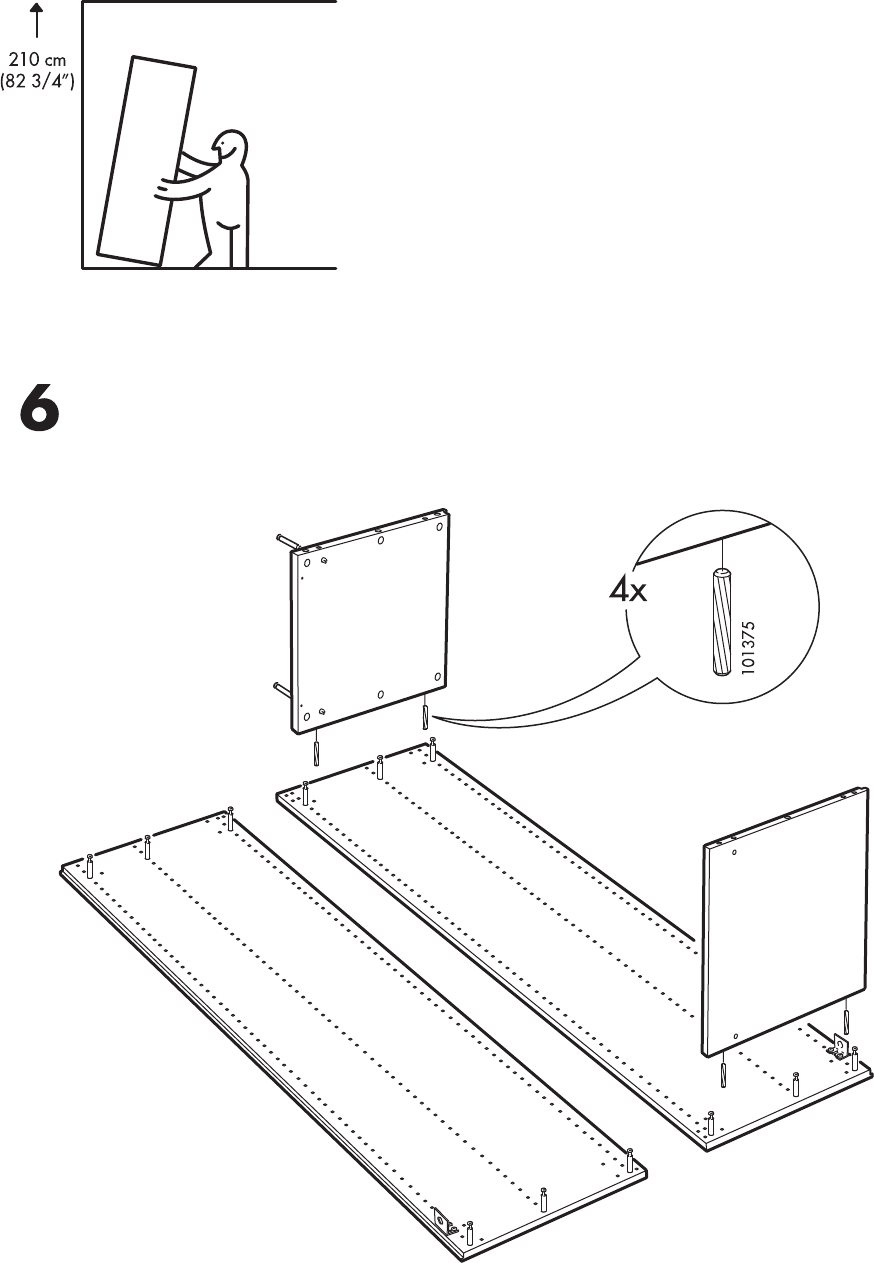 210 cm
(82 3/4")

6

4x

101375