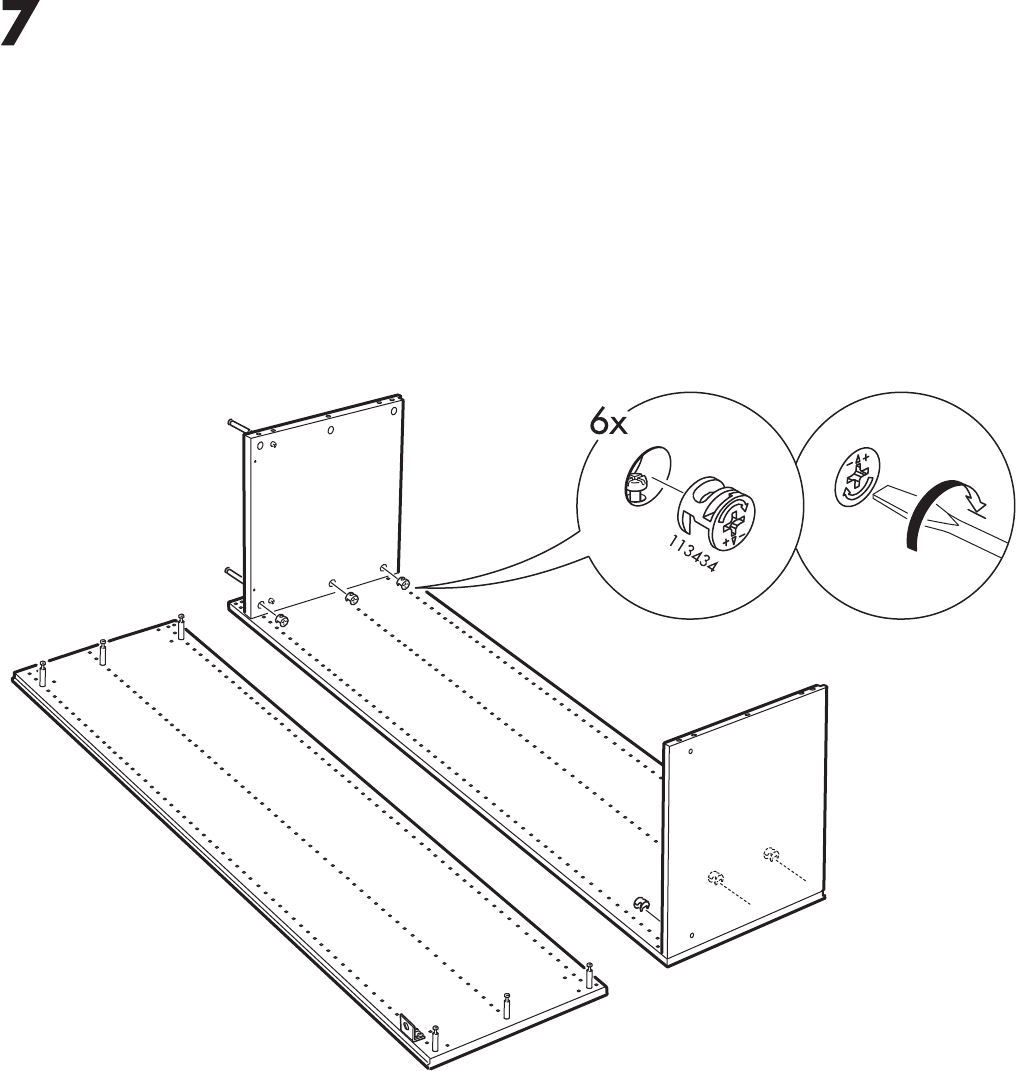 7

6x

113434