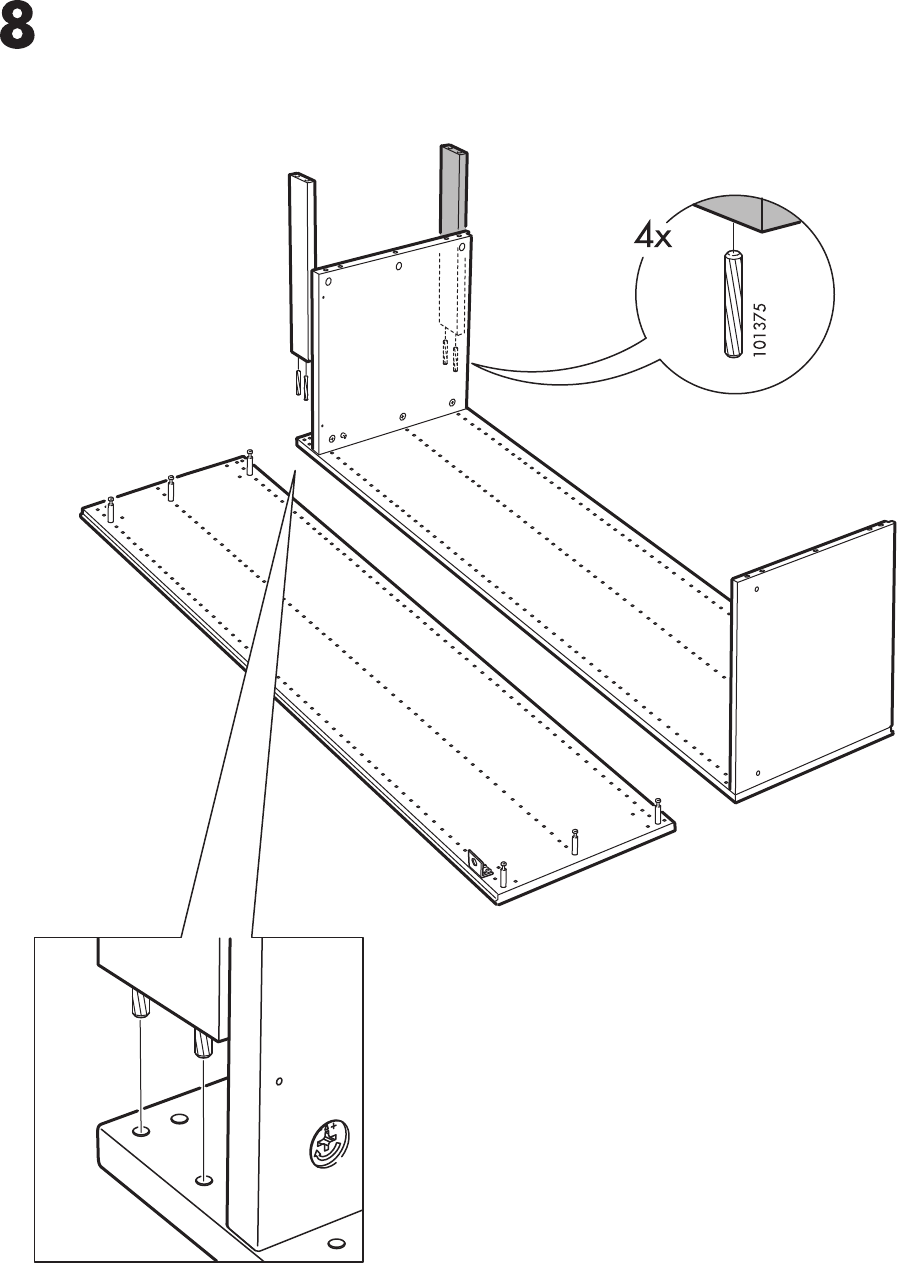 8

4x

101375