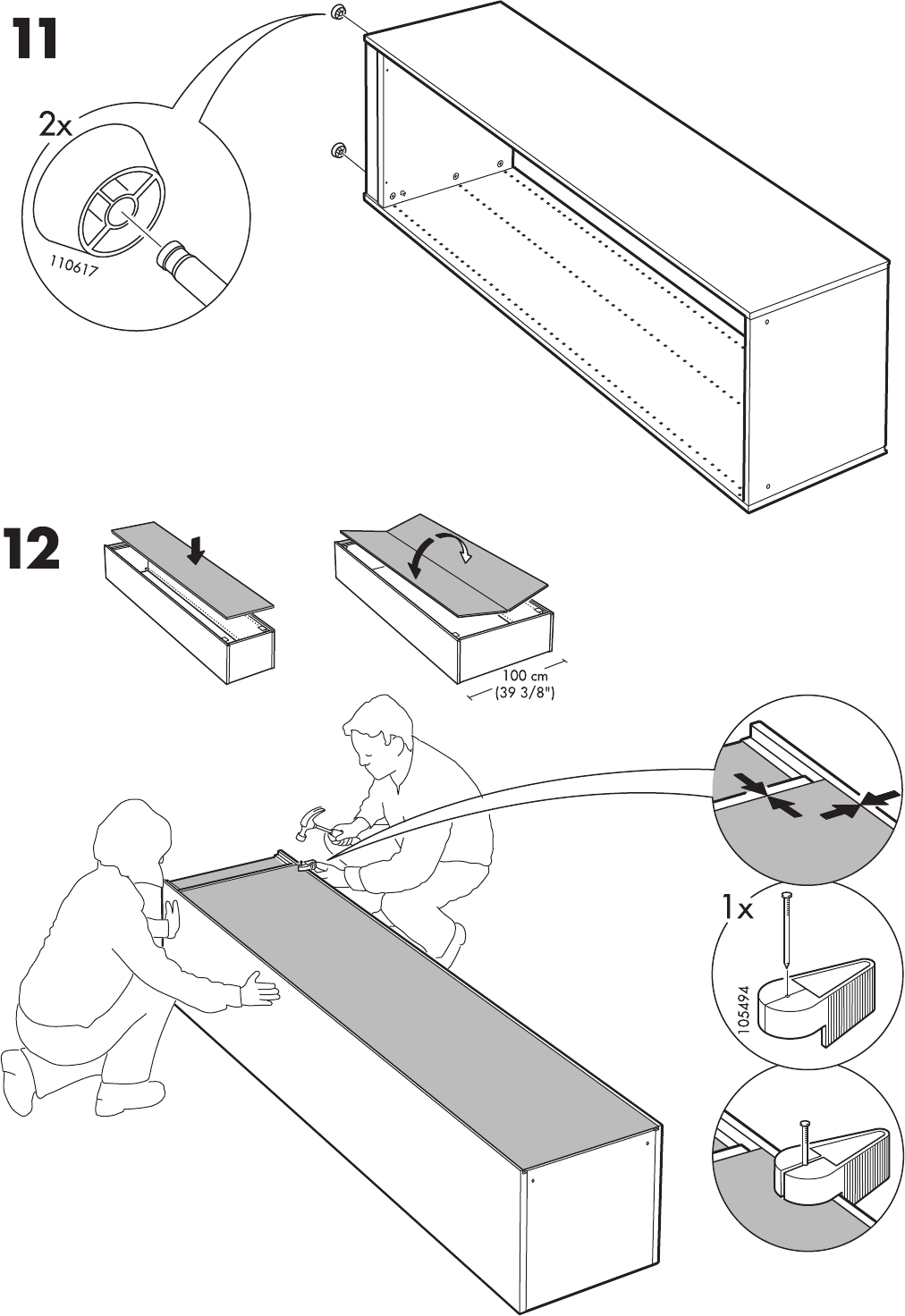 11

2x

110617

12

100 cm
(39 3/8")

1x

105494