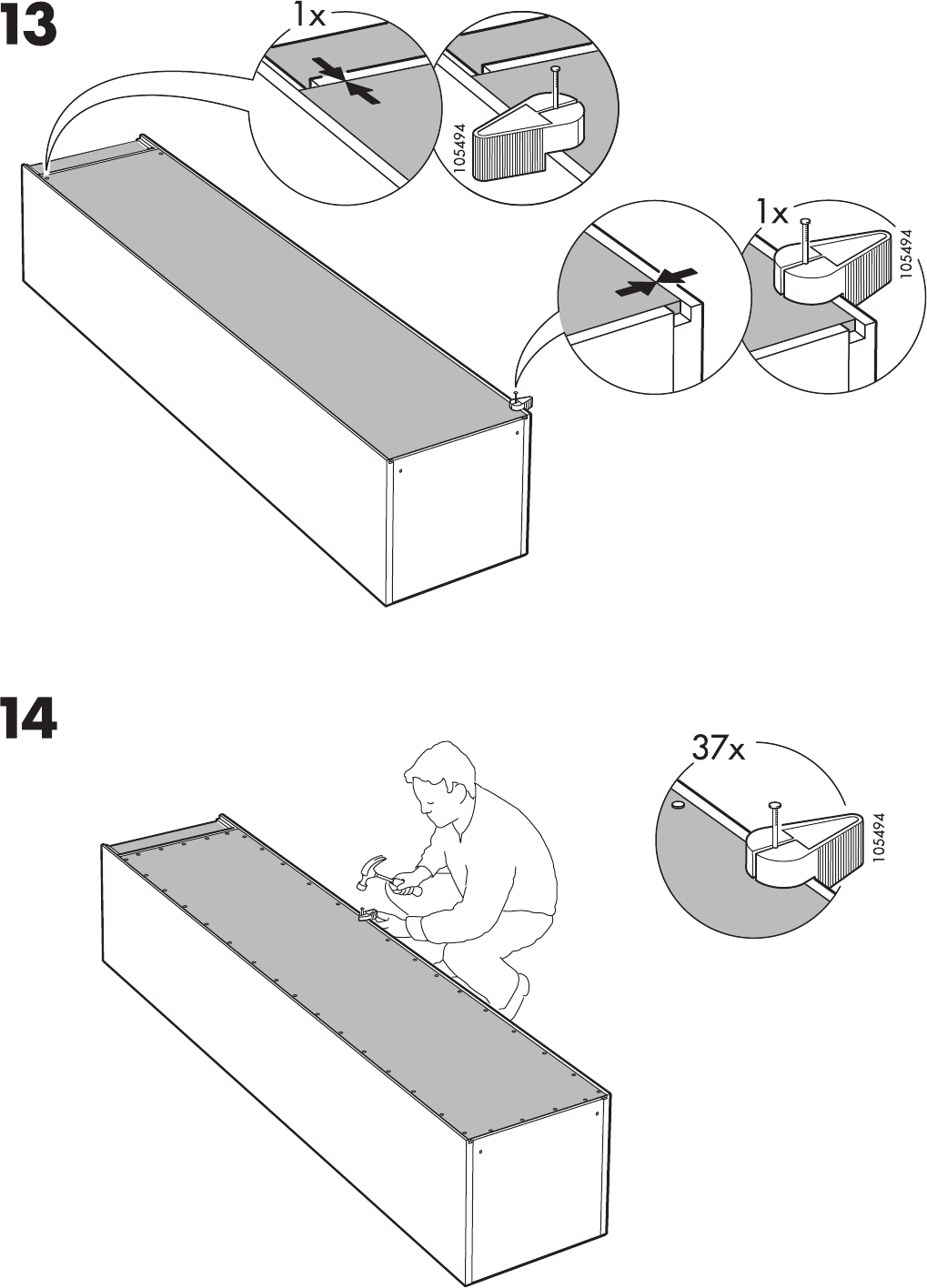 13

1x

105494

1x

105494

14

37x

105494