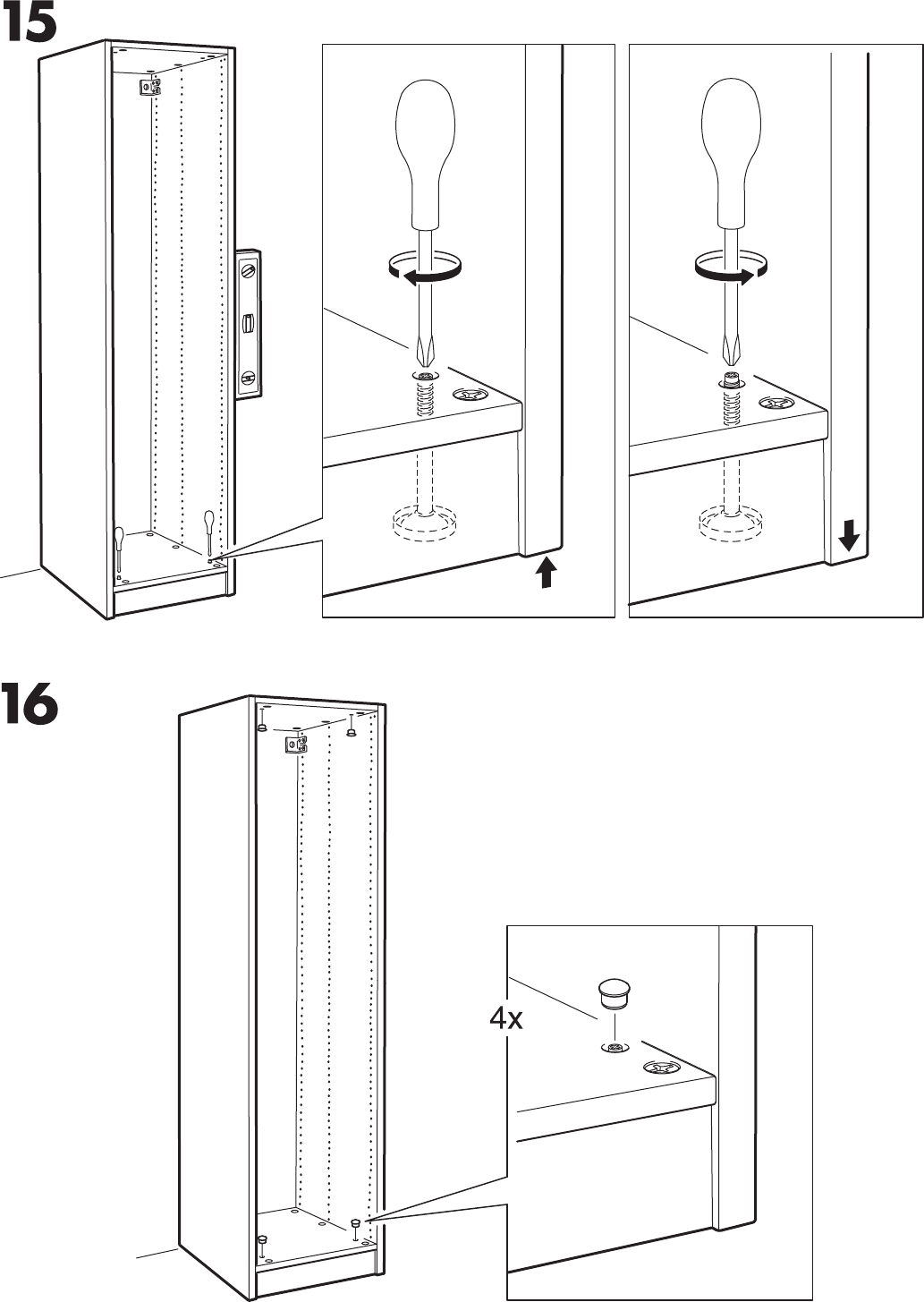 15

16

4x