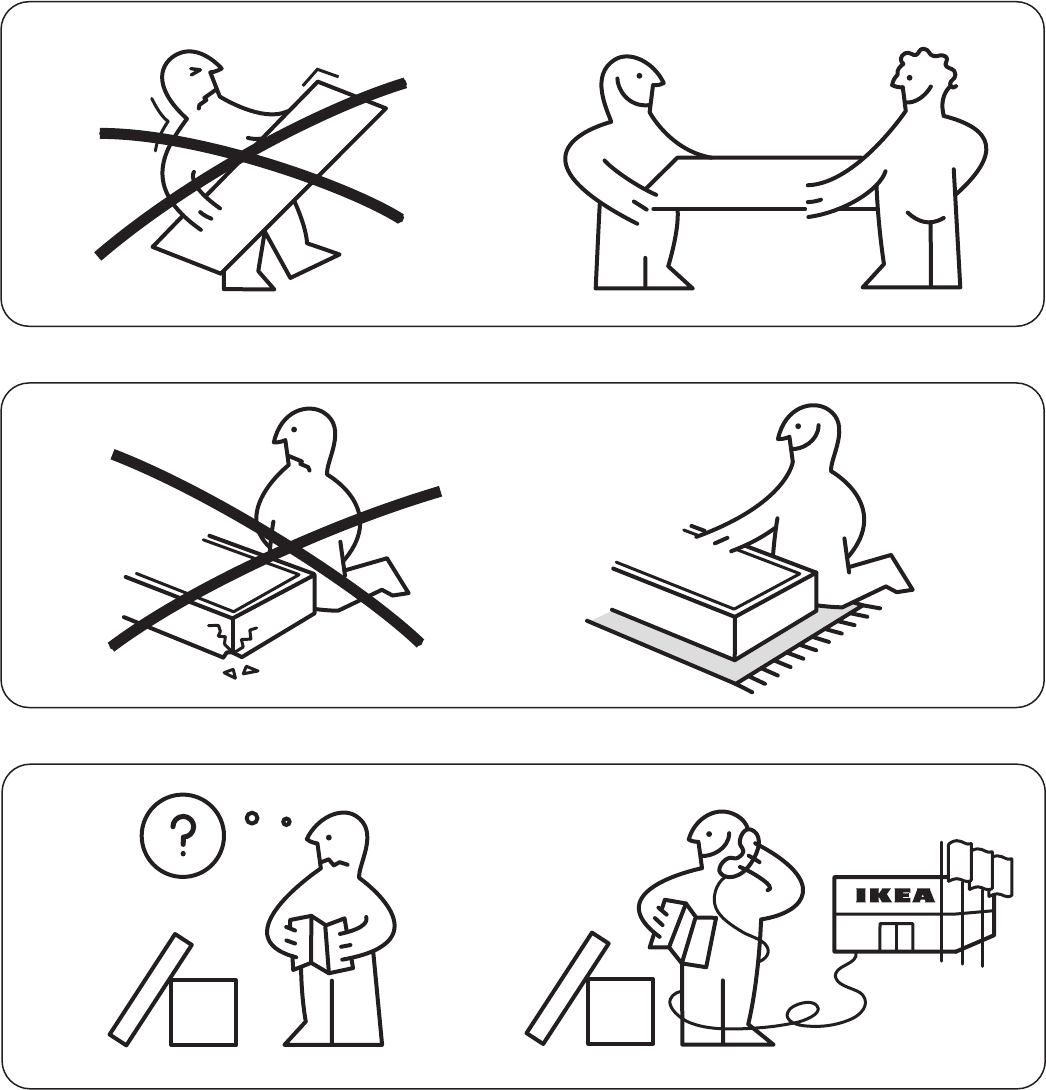 ?

IKEA