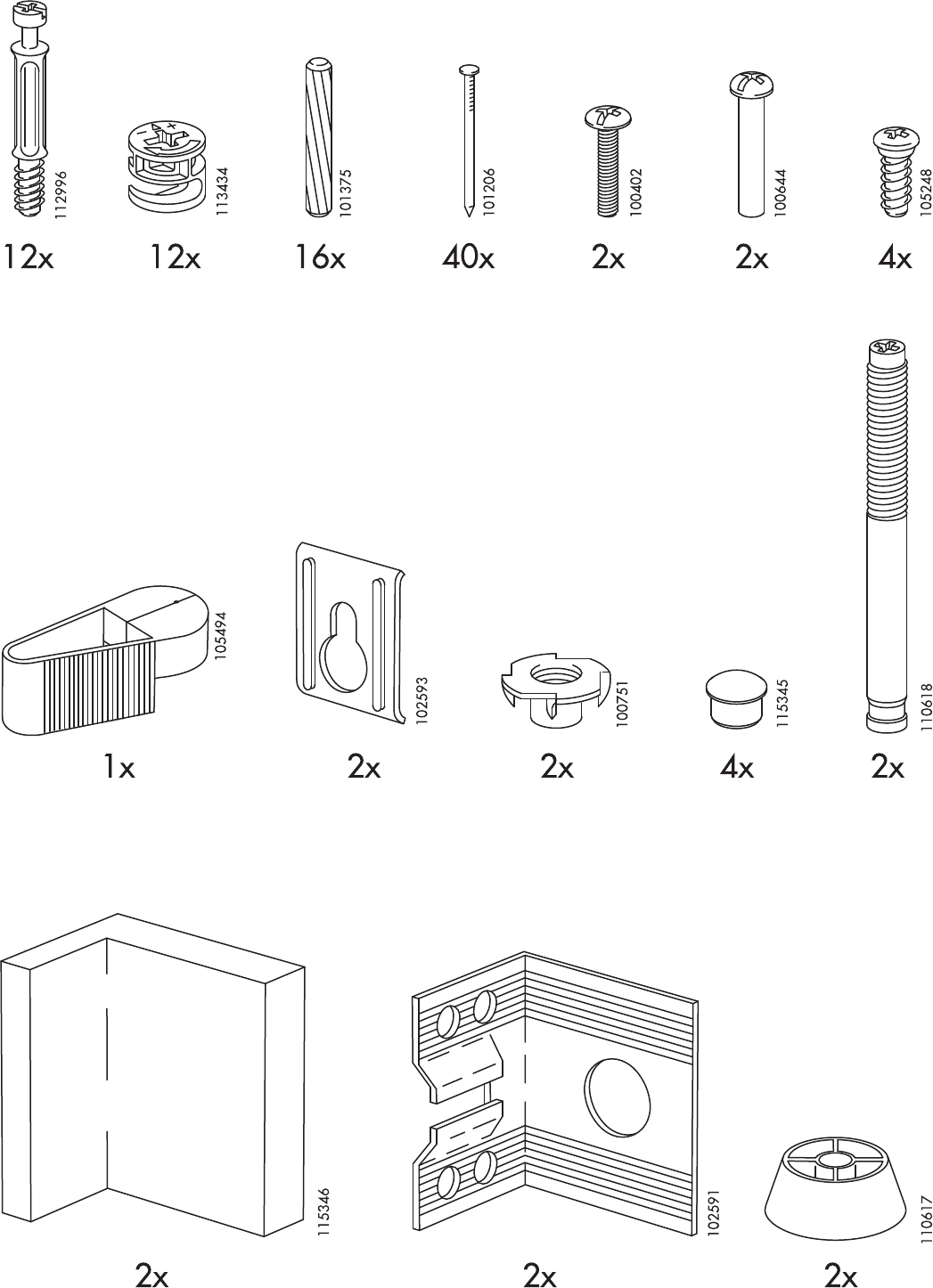 112996
12x

113434
12x

101375
16x

101206
40x

100402
2x

100644
2x

105248
4x

105494
1x

102593
2x

100751
2x

115345
4x

110618
2x

115346
2x

102591
2x

110617
2x