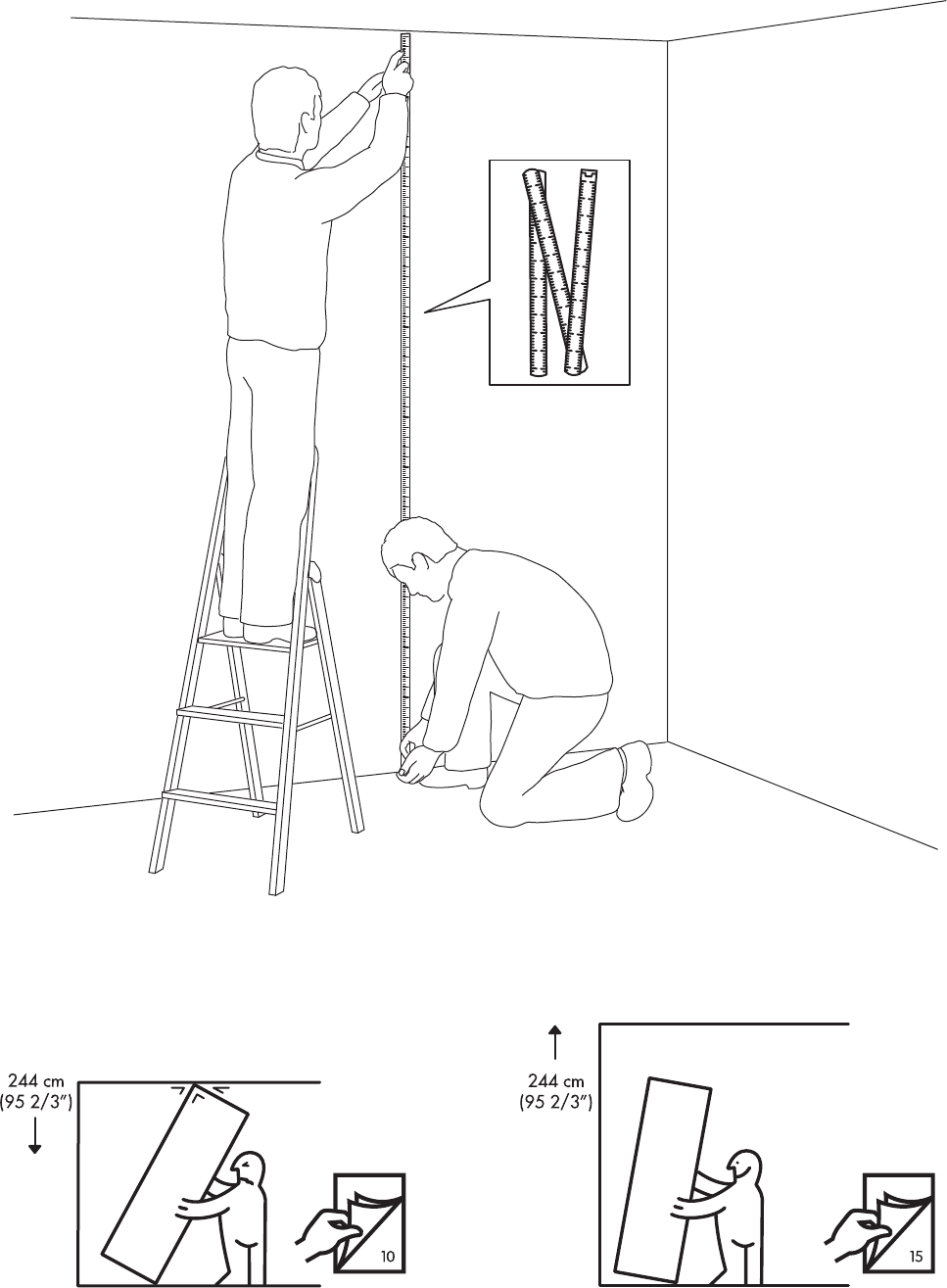 244 cm
(95 2/3")

10

244 cm
(95 2/3")

15