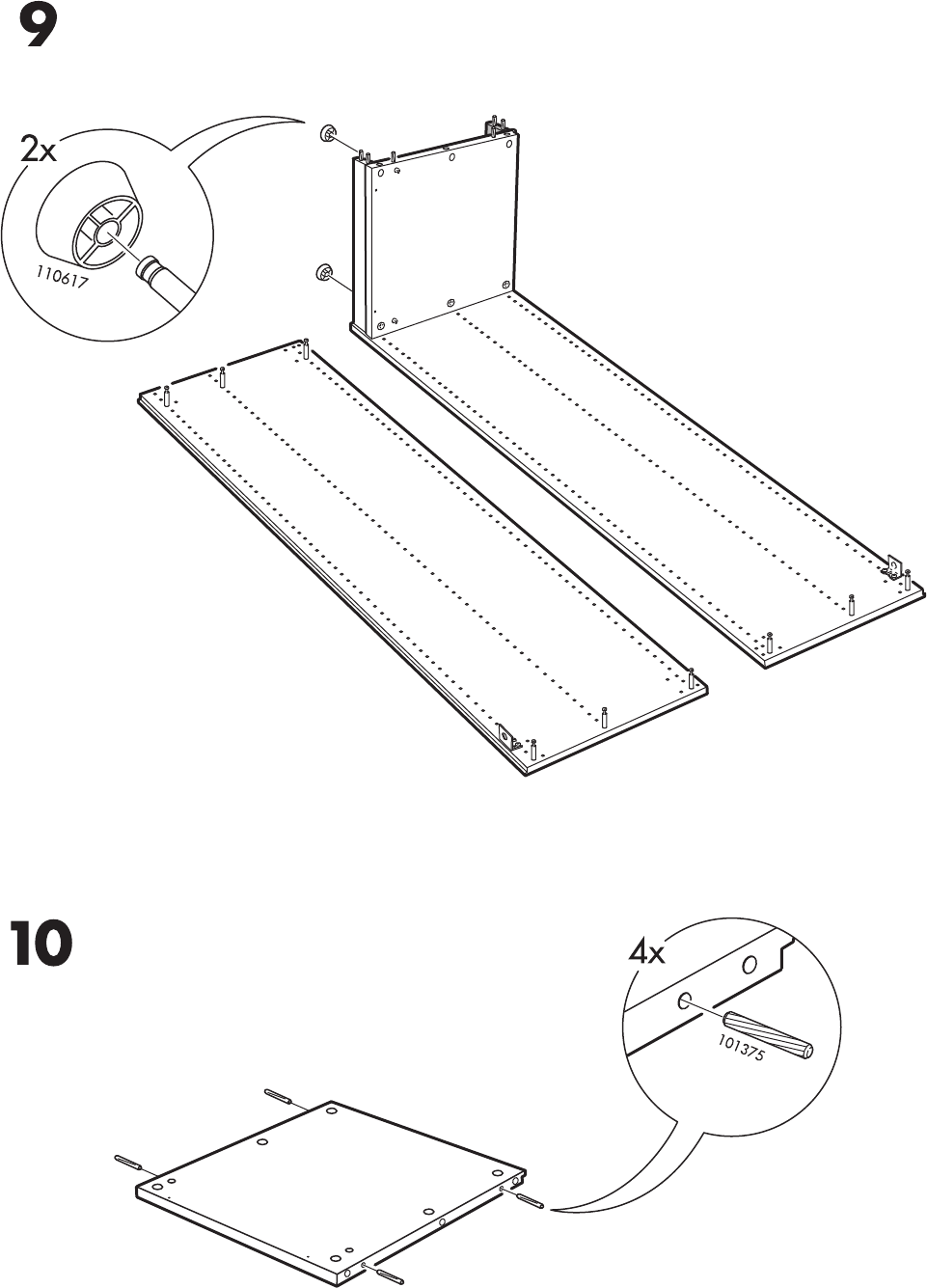 9

2x

110617

10

4x

101375