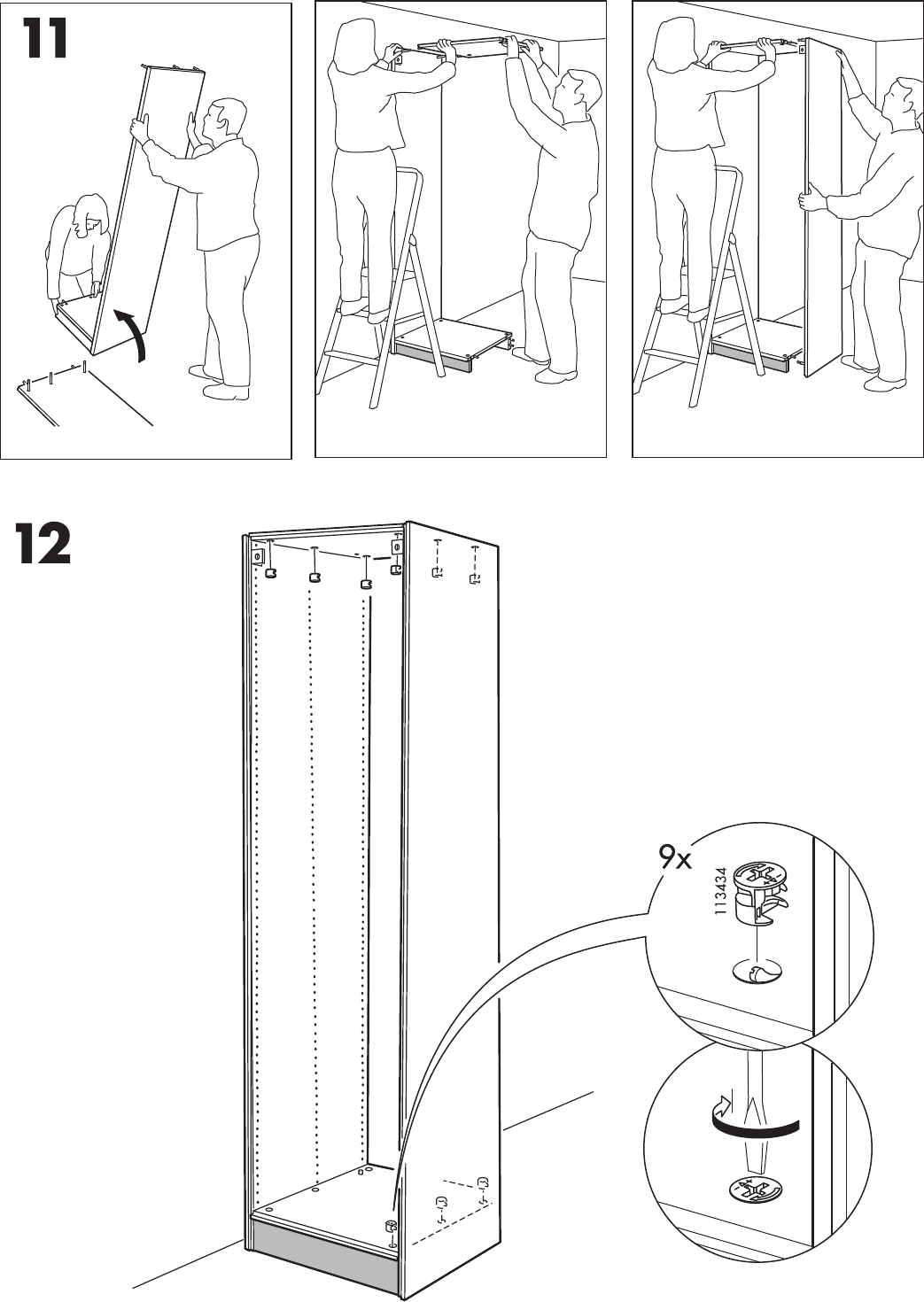 11

12

9x

113434