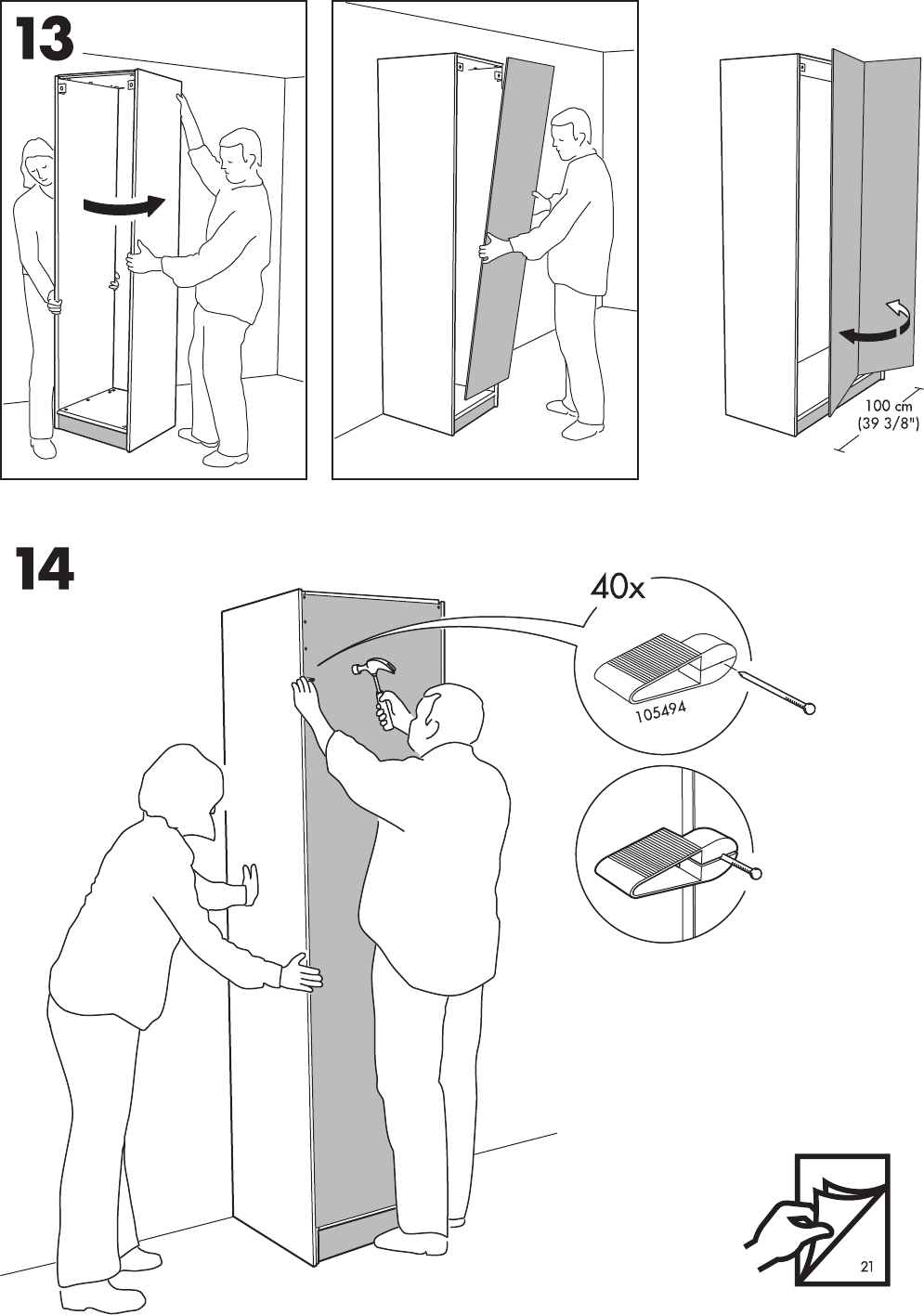 13

100 cm
(39 3/8")

14

40x

105494

21