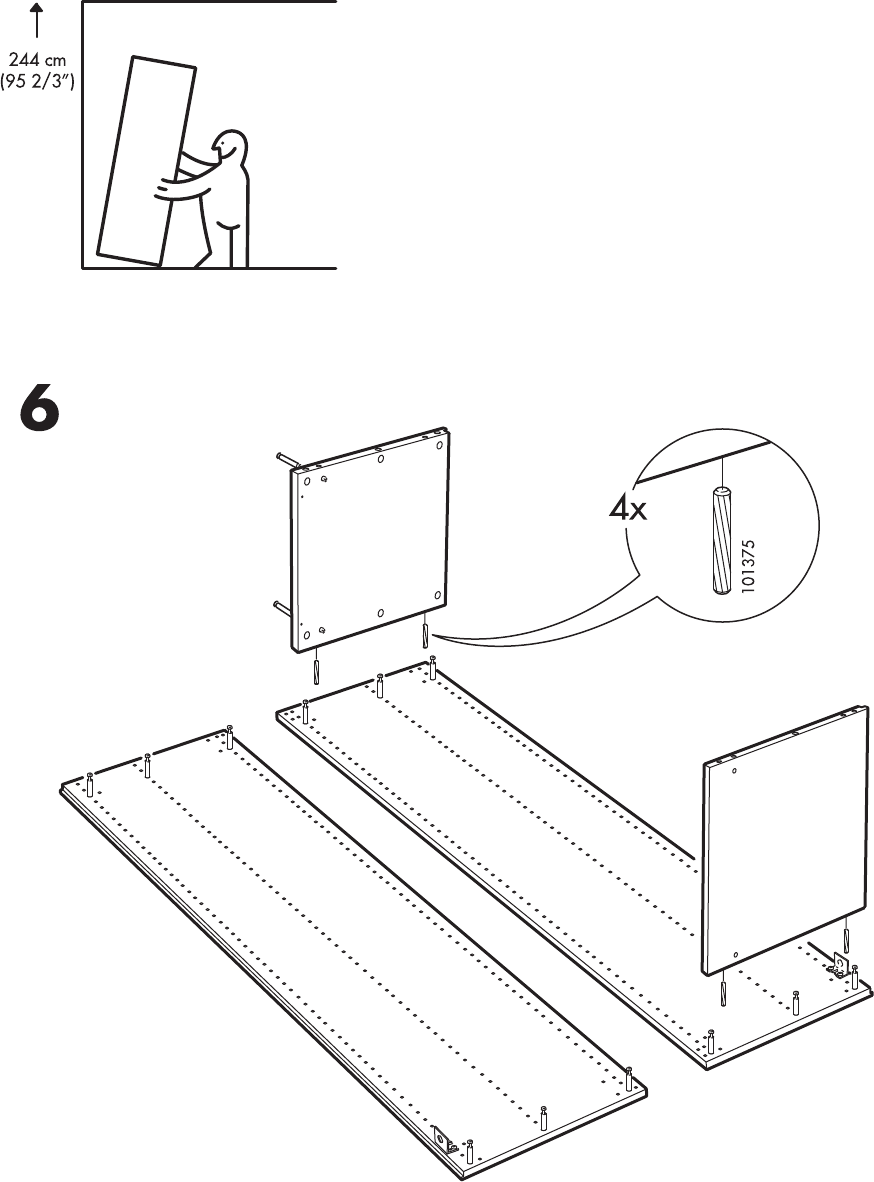 244 cm
(95 2/3")

6

4x

101375