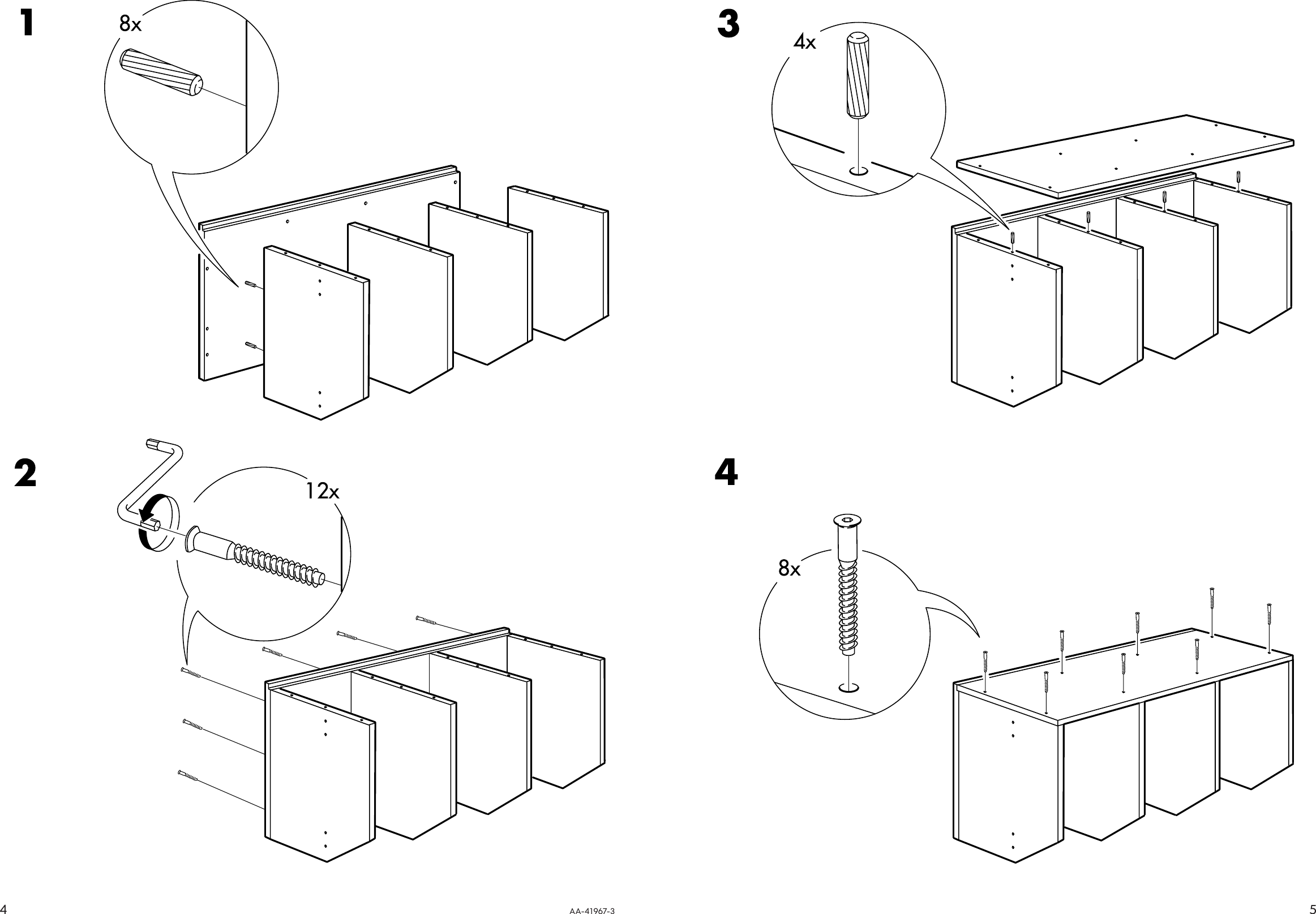 1

8x

2

12x

3

4x

4

8x

4

AA-41967-3

5