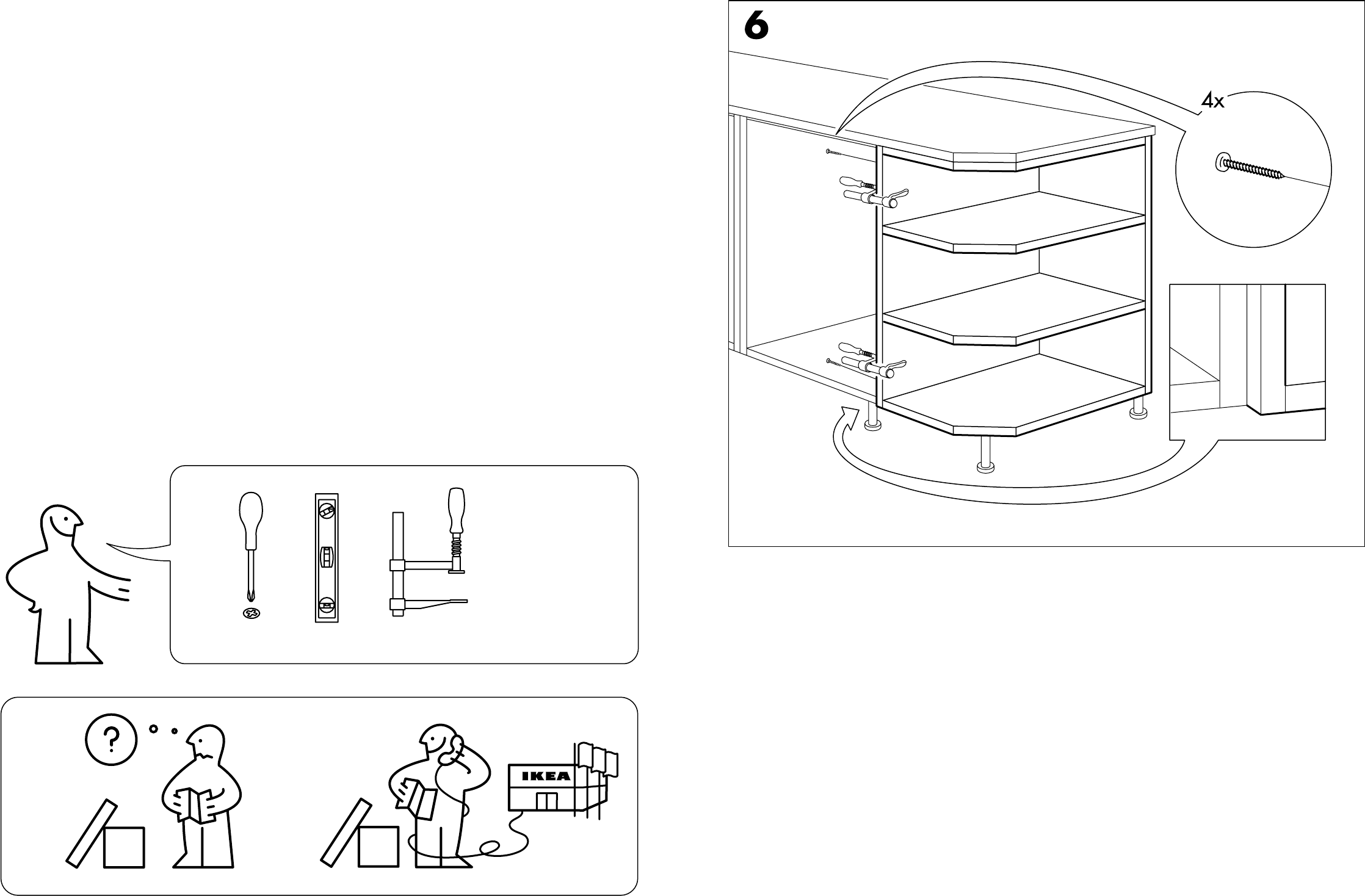 ?

IKEA

6

4x