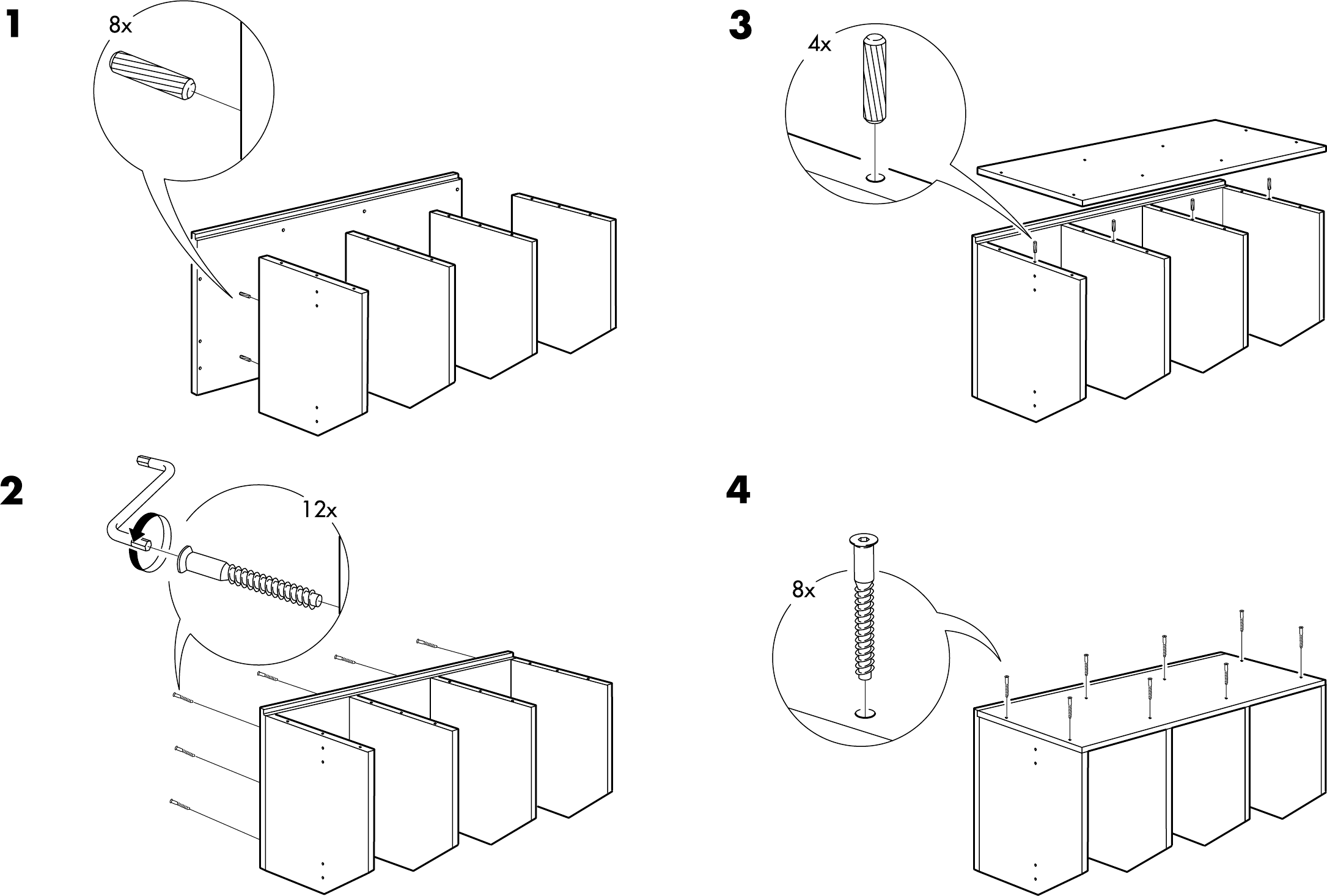 1

8x

2

12x

3

4x

4

8x