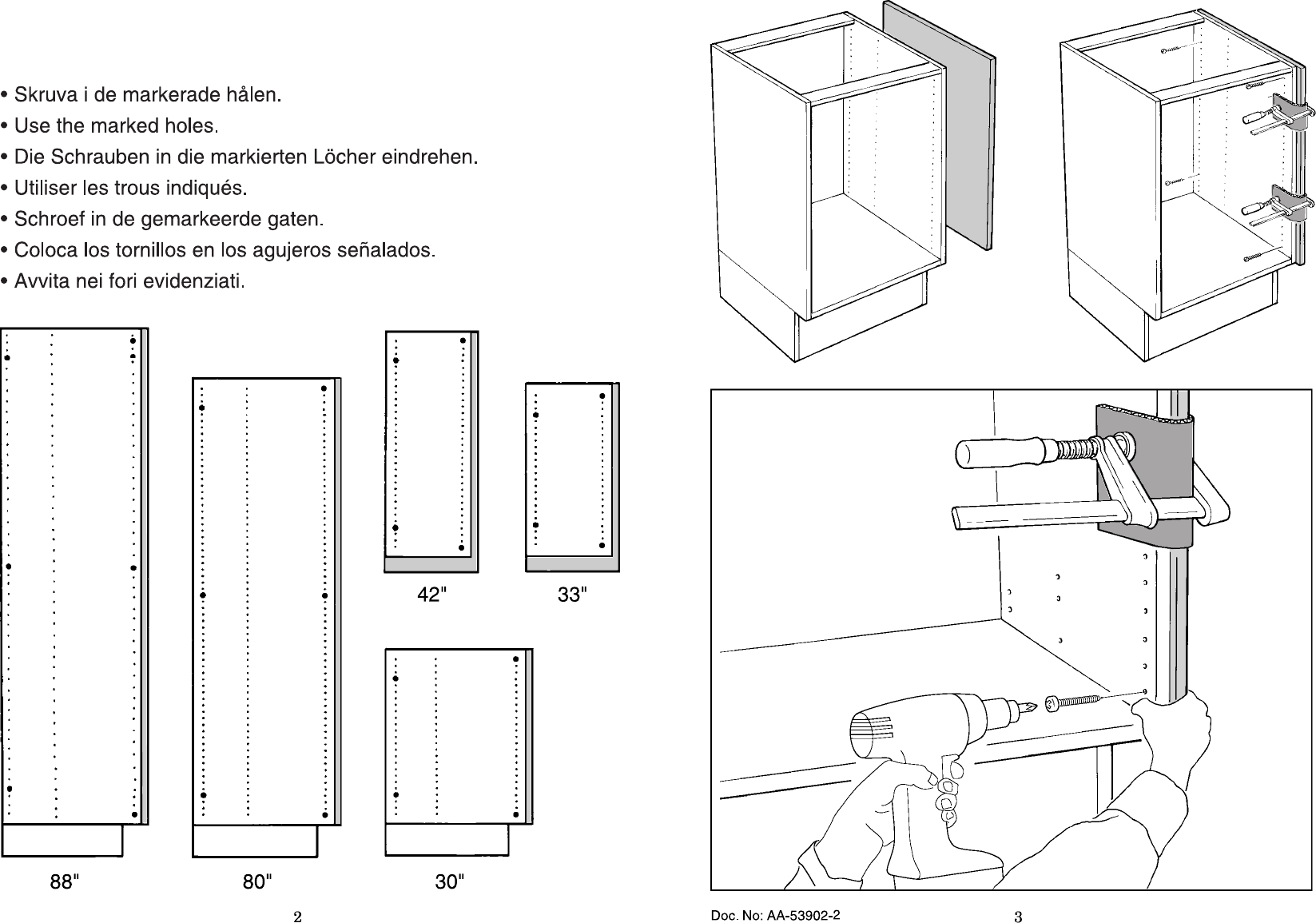 • Skruva i de markerade hålen.
• Use the marked holes.
• Die Schrauben in die markierten Löcher eindrehen.
• Utiliser les trous indiqués.
• Schroef in de gemarkeerde gaten.
• Coloca los tornillos en los agujeros señalados.
• Avvita nei fori evidenziati.

42"

33"

88"

80"

30"

2

Doc. No: AA-53902-2

3