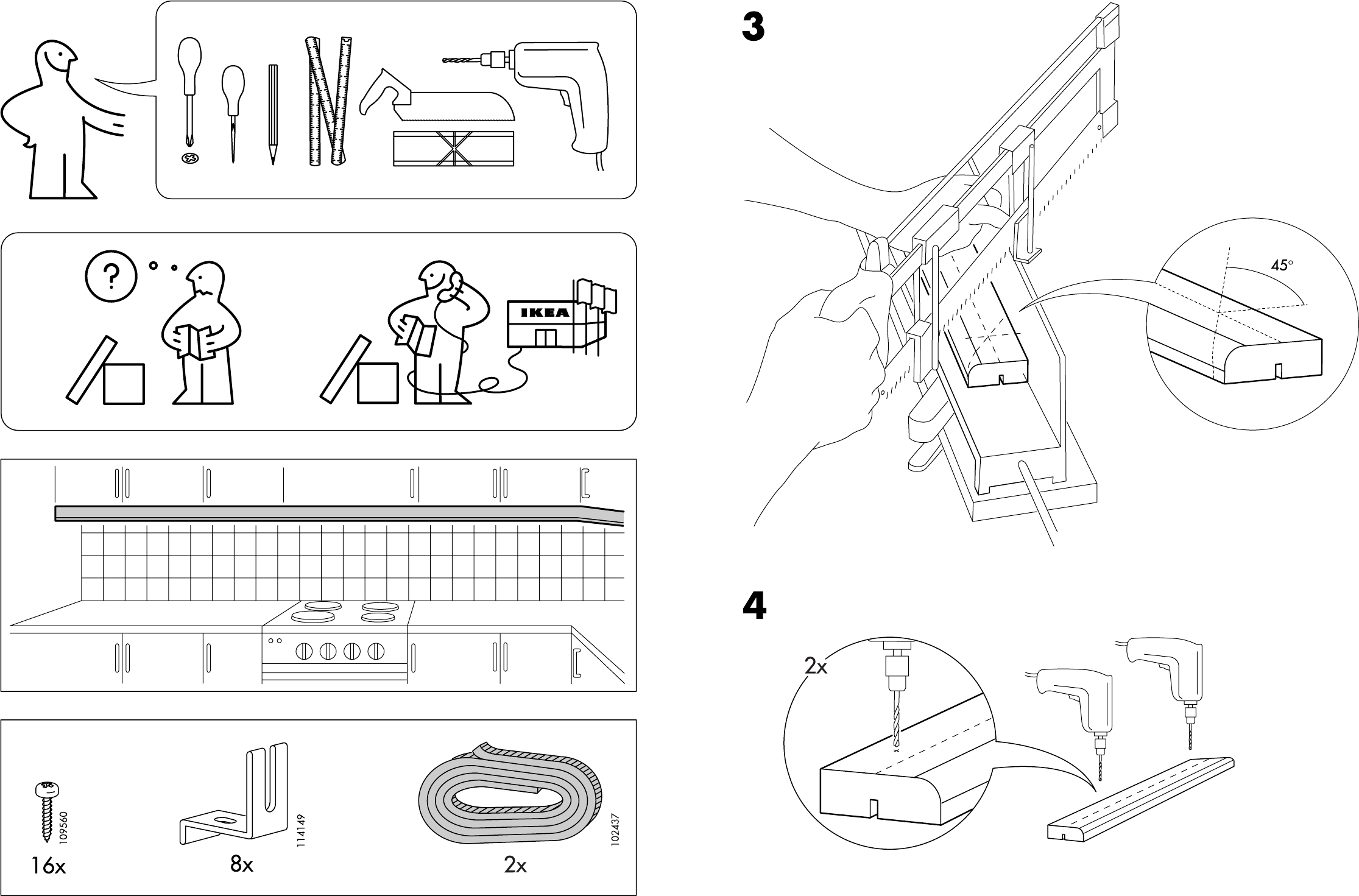 ?

IKEA

109560
16x

114149
8x

102437
2x

3

45°

4

2x