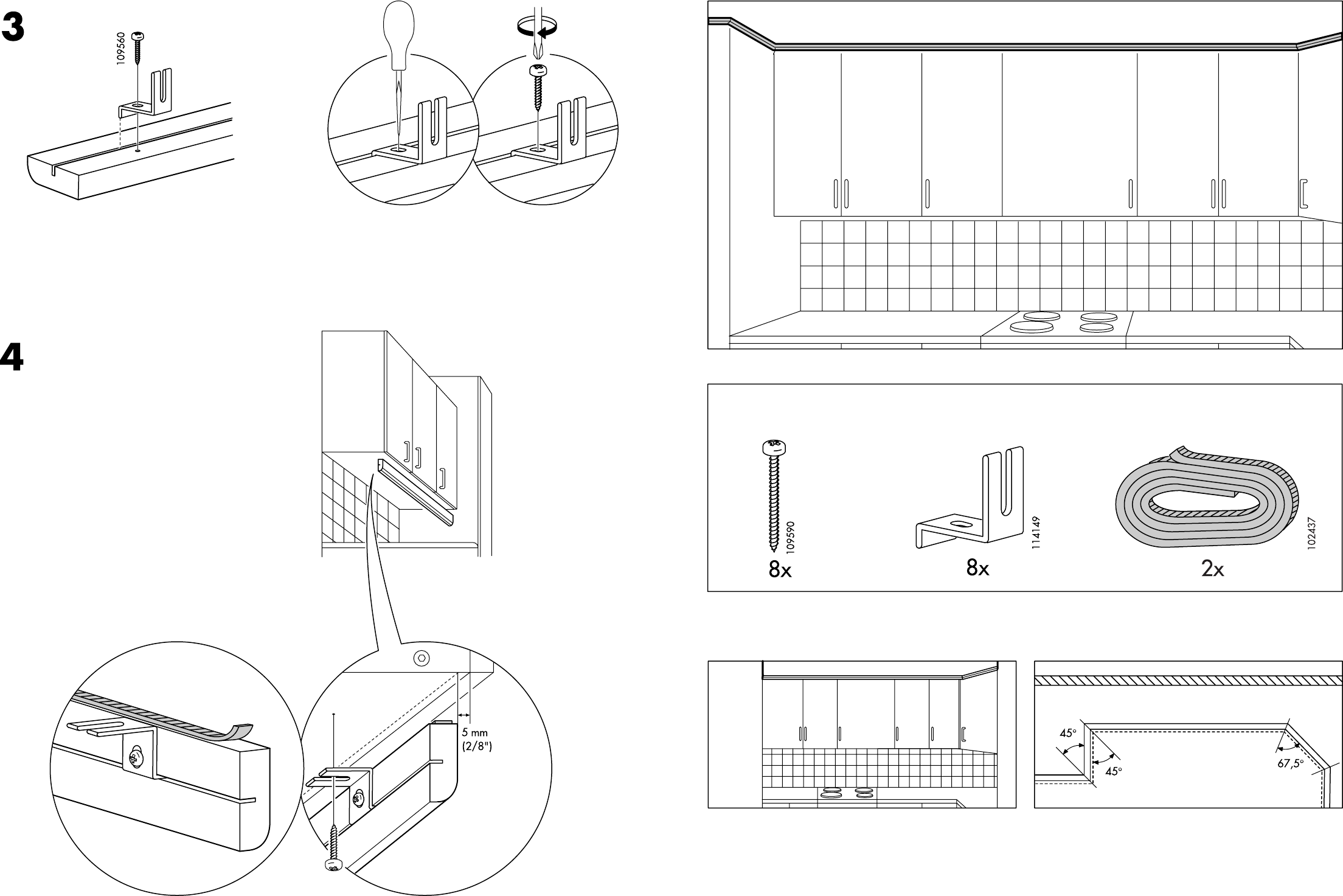 3

109560

4

5 mm (2/8")

109590
8x

114149
8x

102437
2x

45°
45°
67,5°