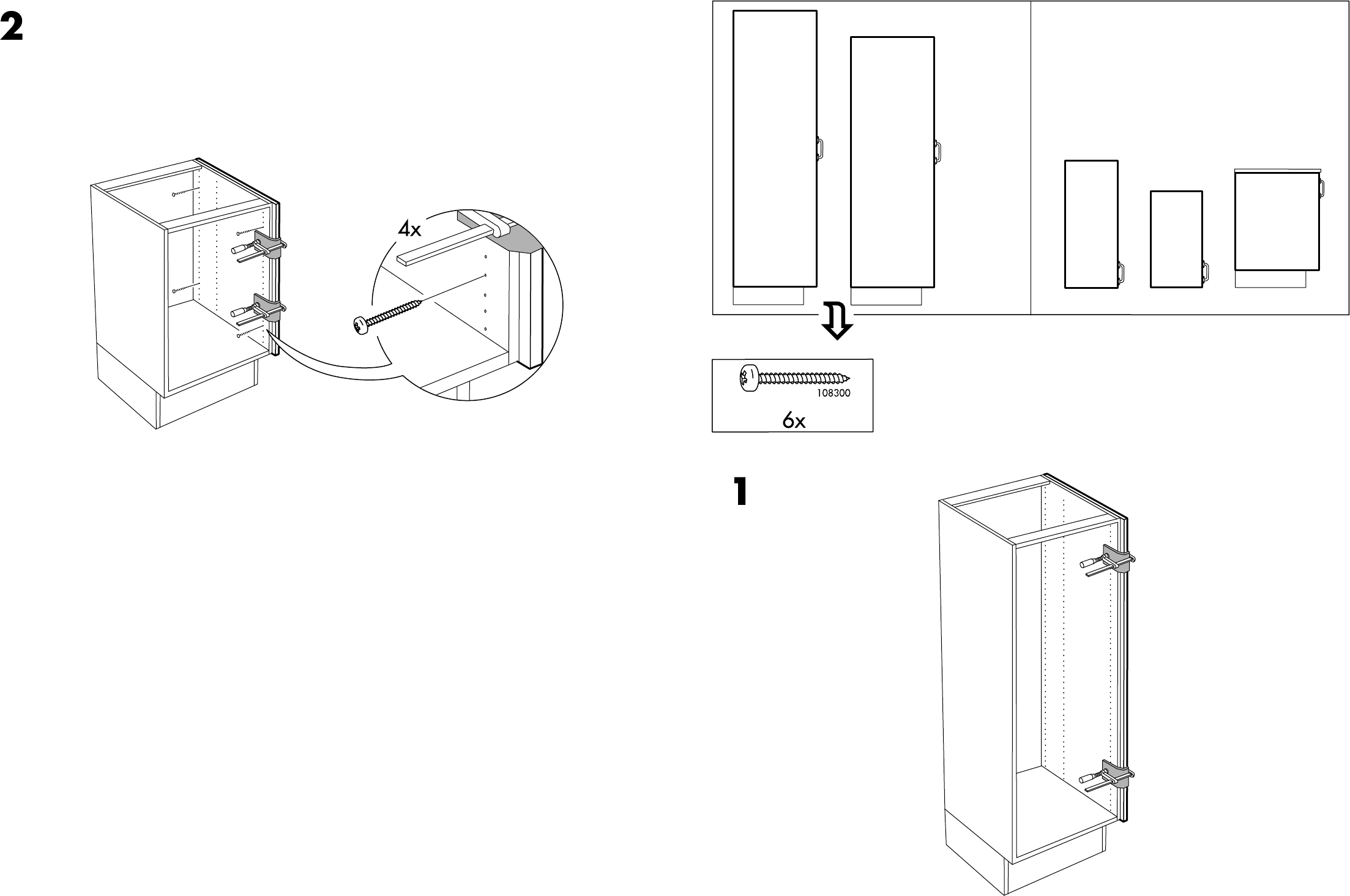 2

4x

108300

6x

1