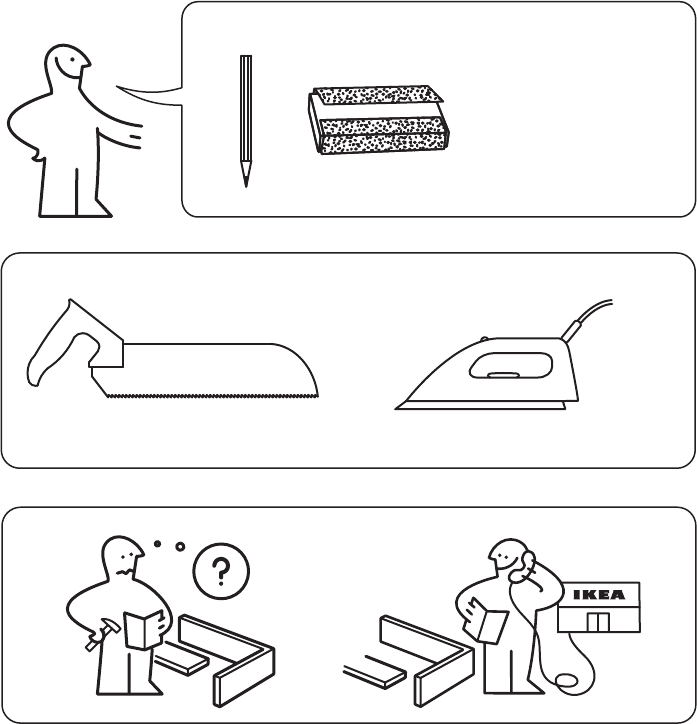 ?

IKEA