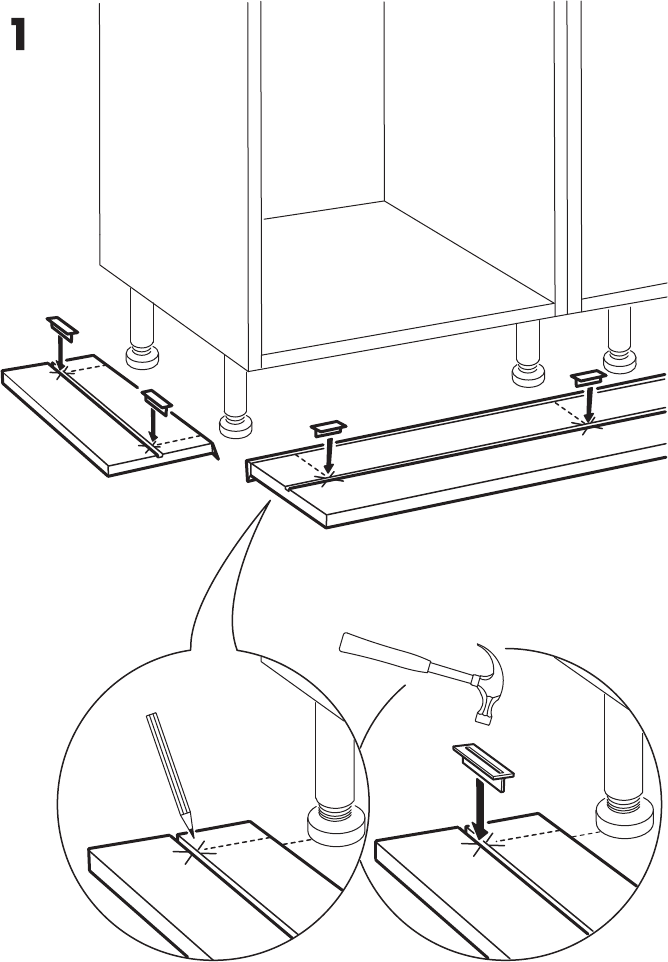 1