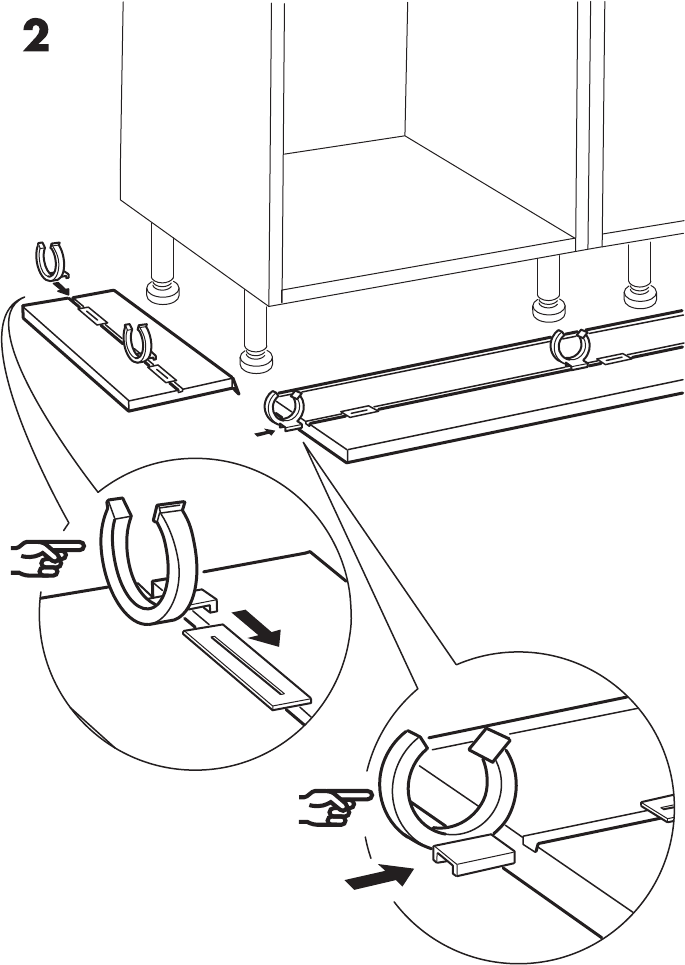 2