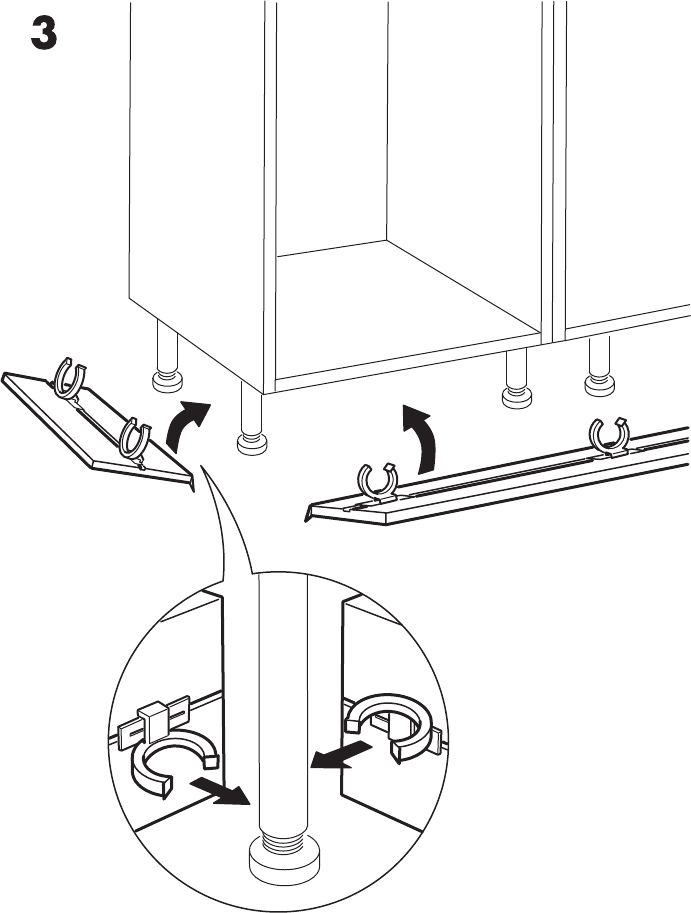 3