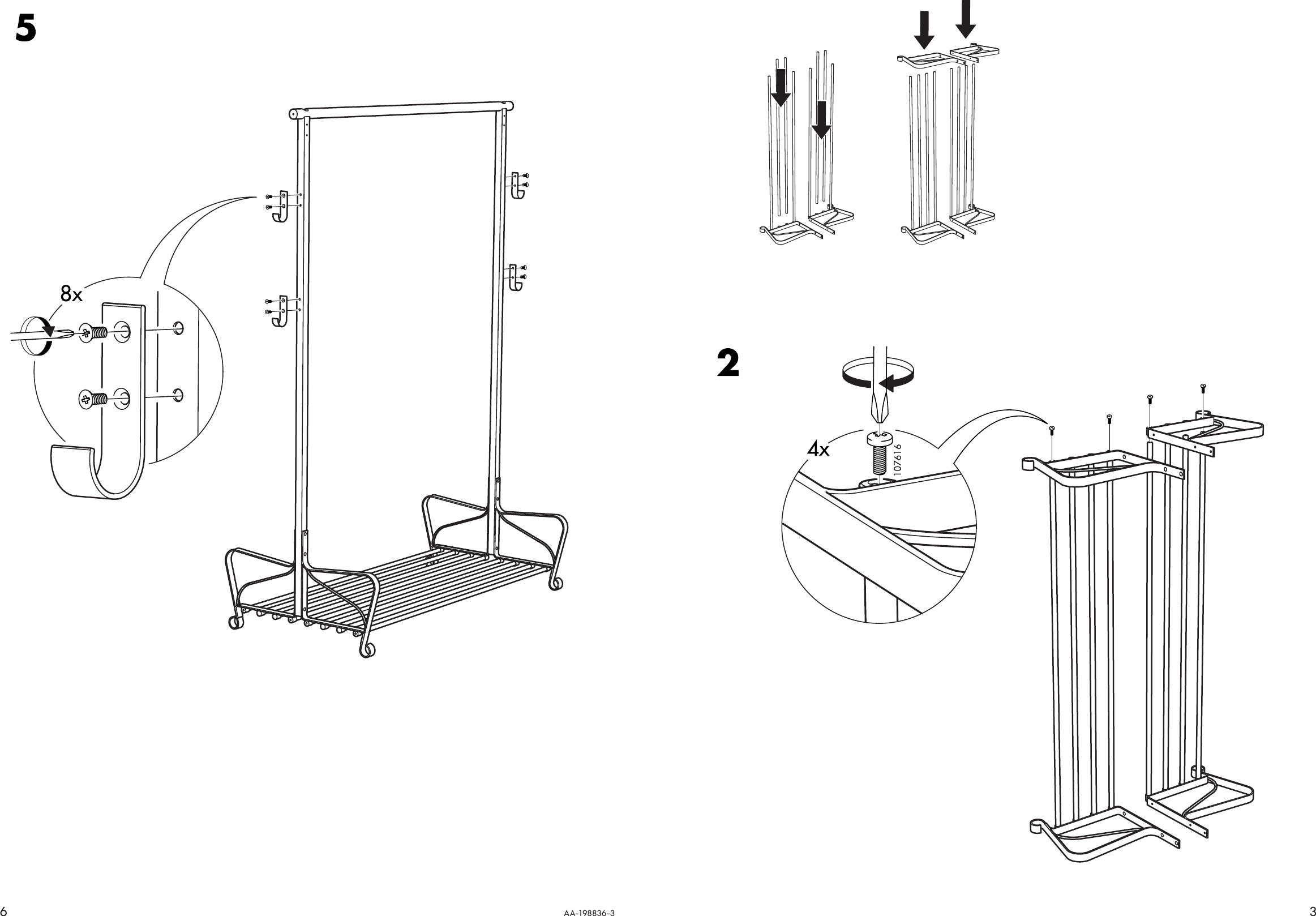 5

8x

2

4x

107616

6

AA-198836-3

3