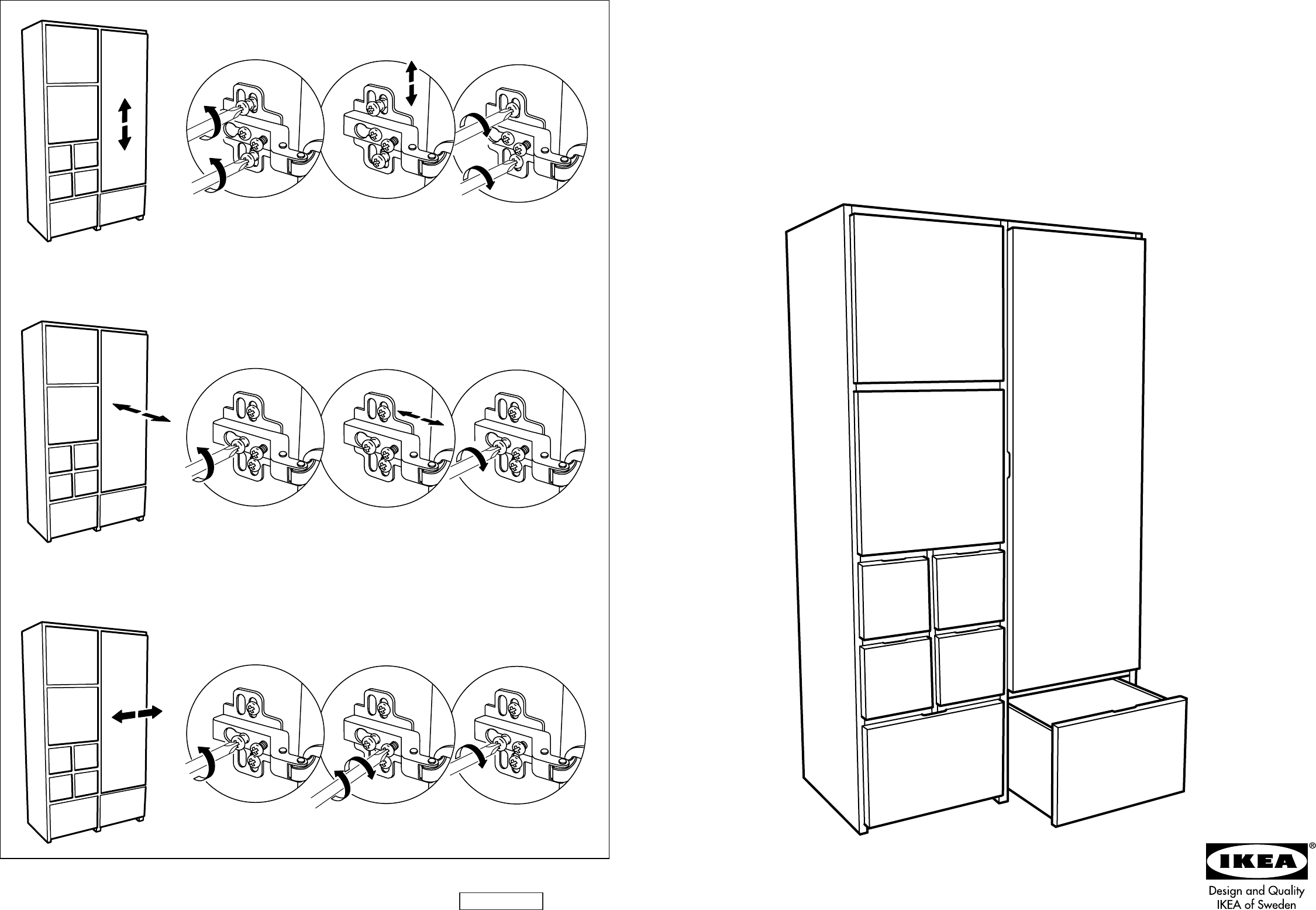 IKEA®

Design and Quality
IKEA of Sweden