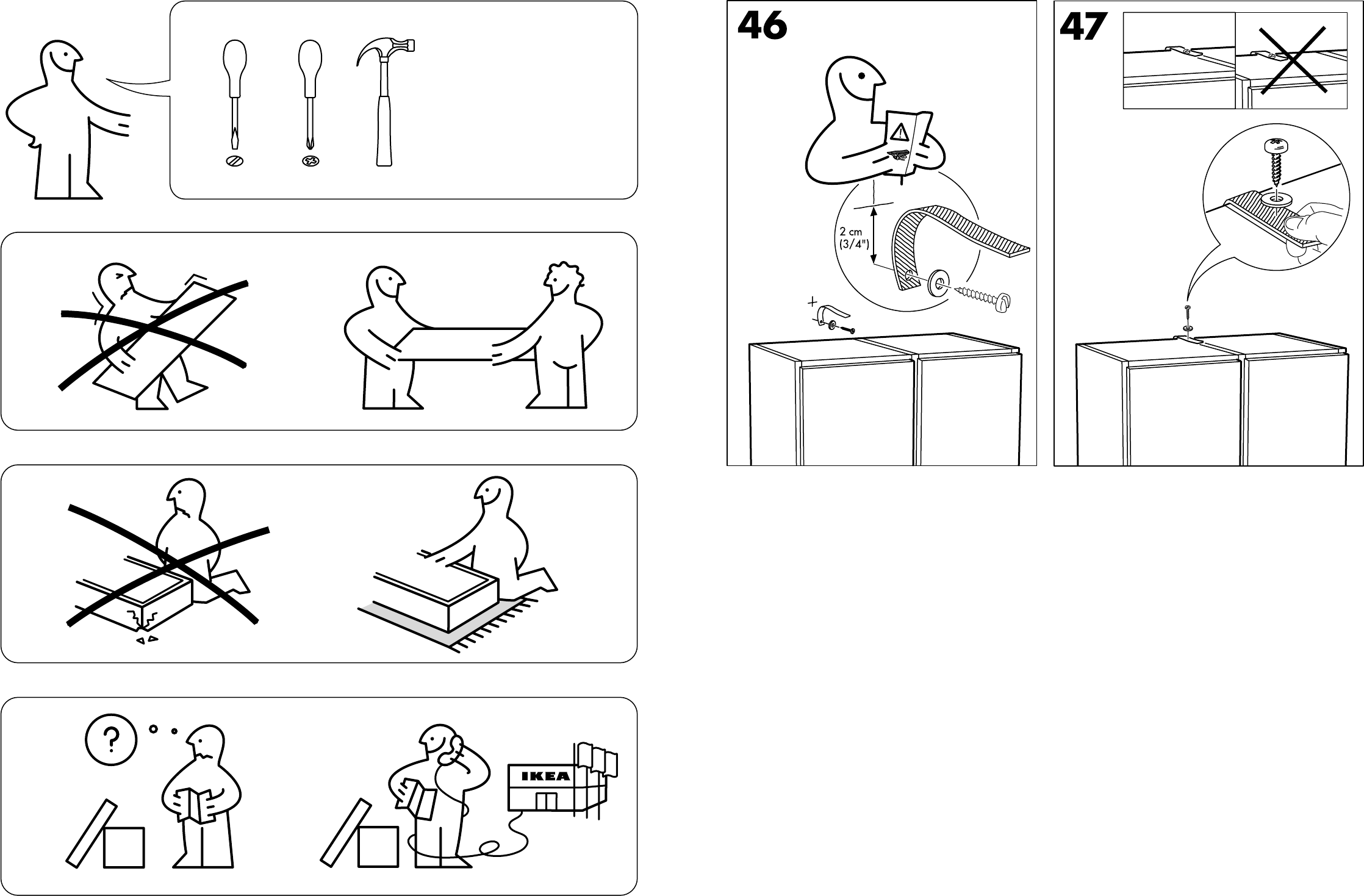 ?

IKEA

46

2 cm
(3/4")

47