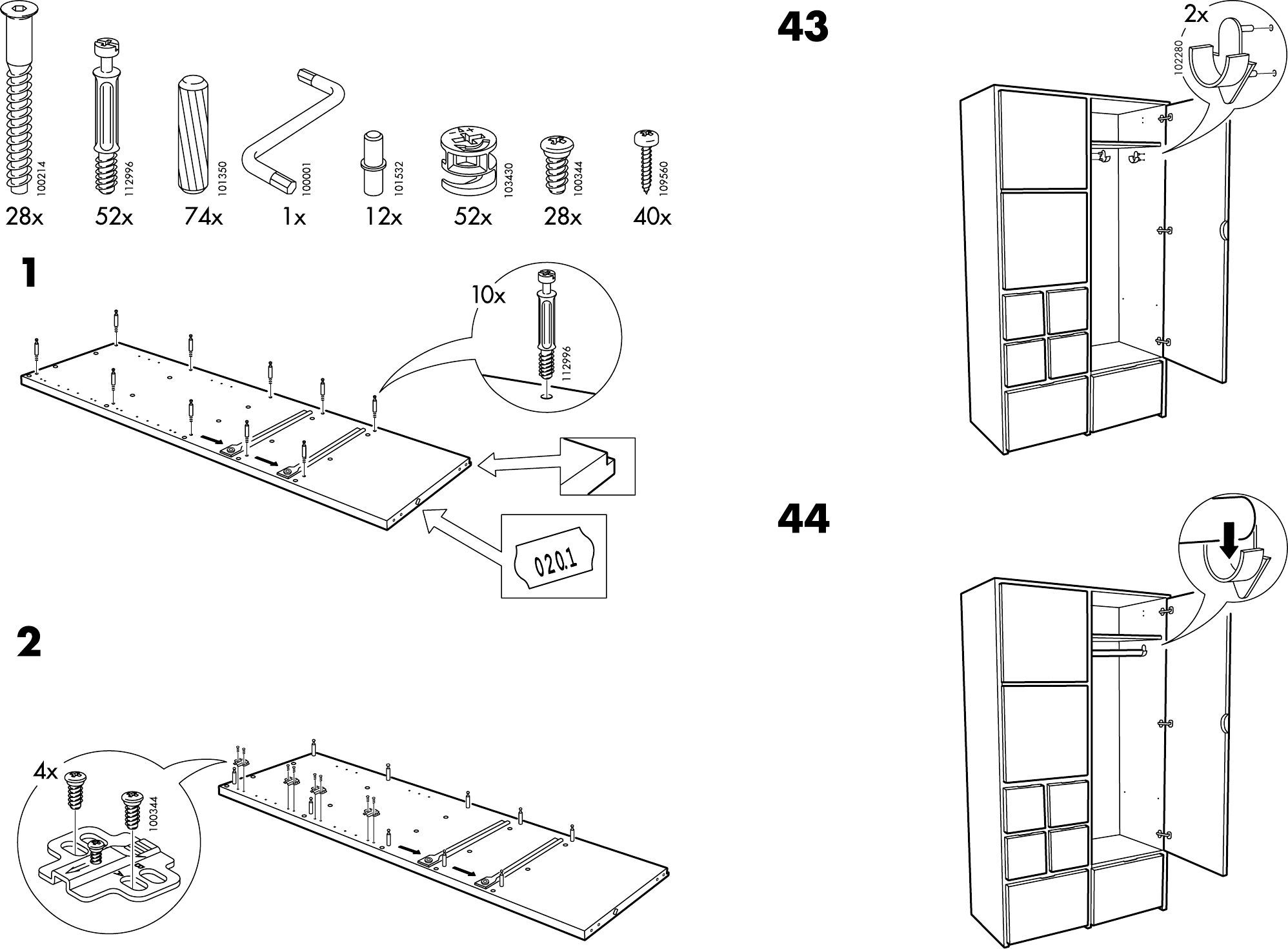 100214
28x

112996
52x

101350
74x

100001
1x

101532
12x

103430
52x

100344
28x

109560
40x

1

10x

112996

020.1

2

4x

100344

43

2x

102280

44