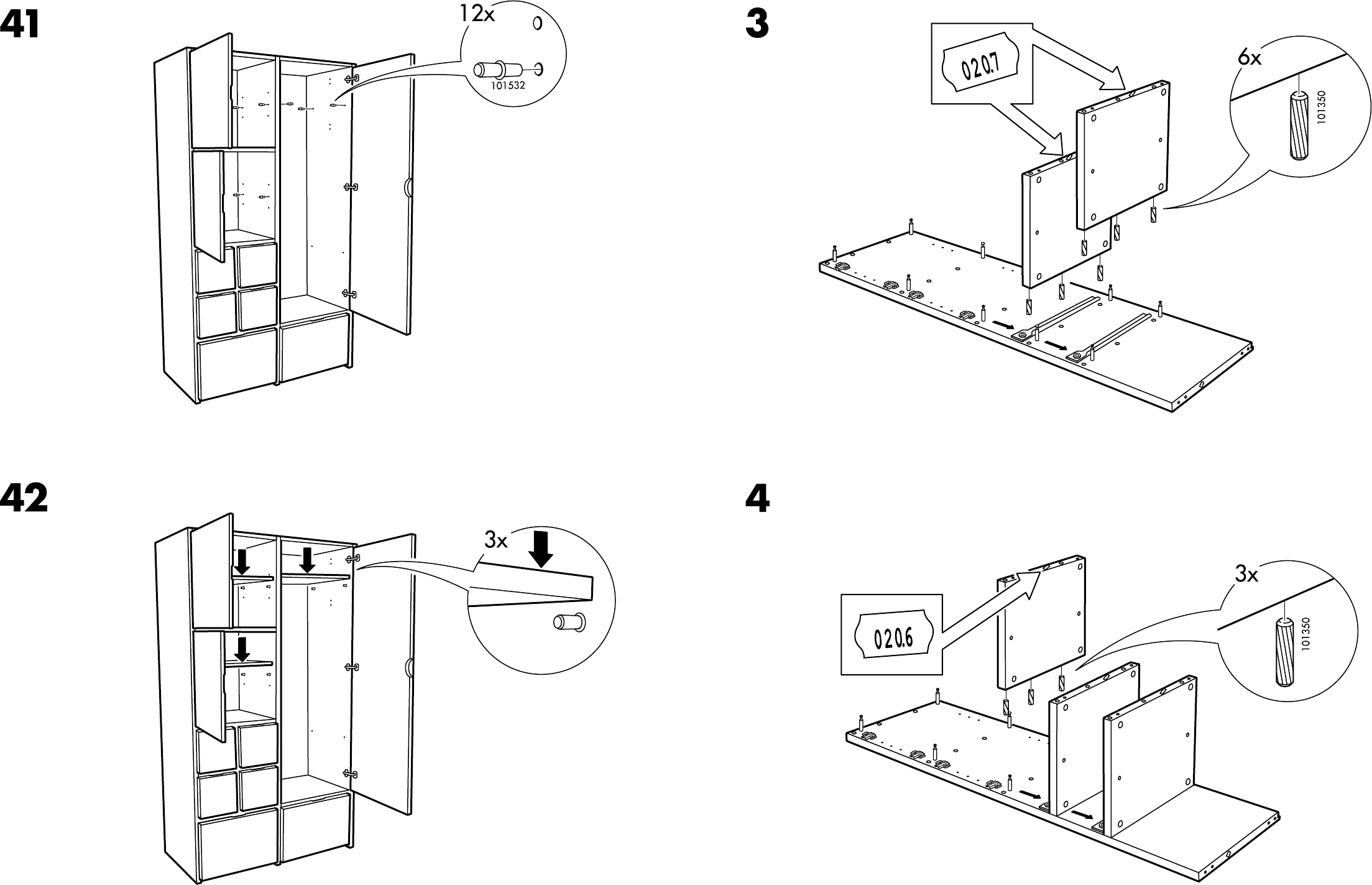 41

12x

101532

42

3x

3

020.7

6x

101350

4

020.6

3x

101350