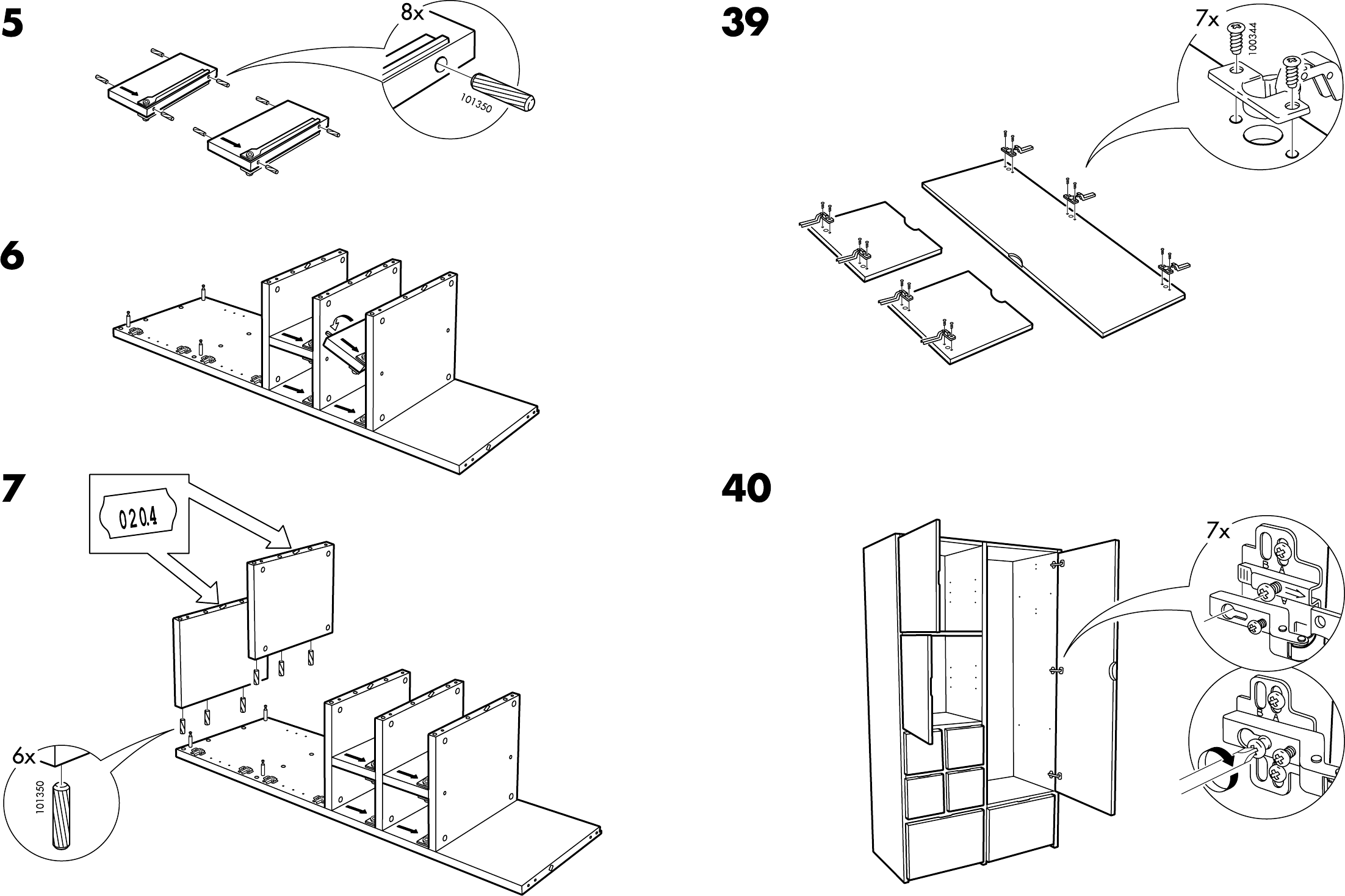 5

8x

101350

6

7

020.4

6x

101350

39

7x

100344

40

7x