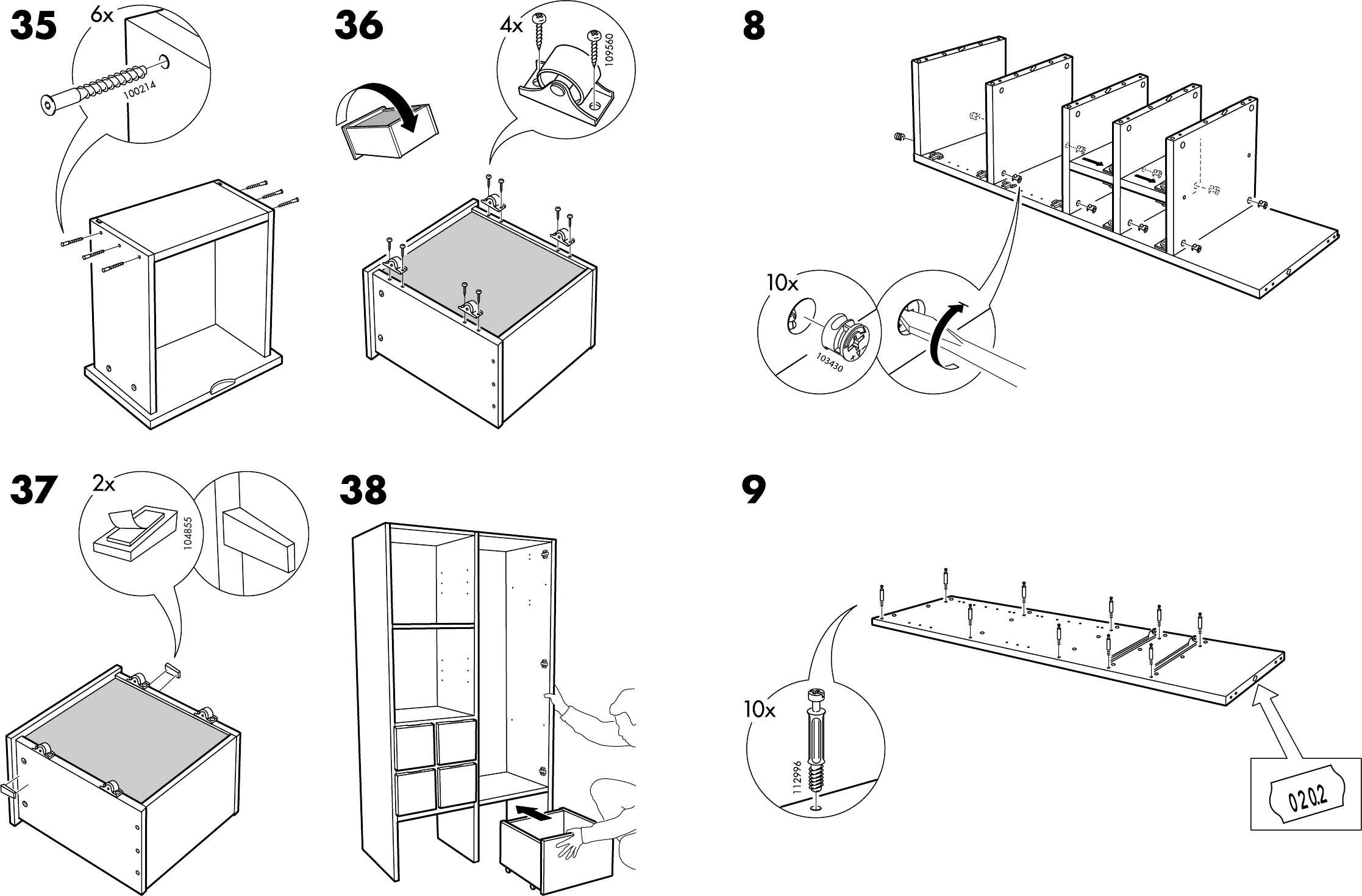 35

6x

100214

36

4x

109560

8

10x

103430

37

2x

104855

38

9

10x

112996

020.2