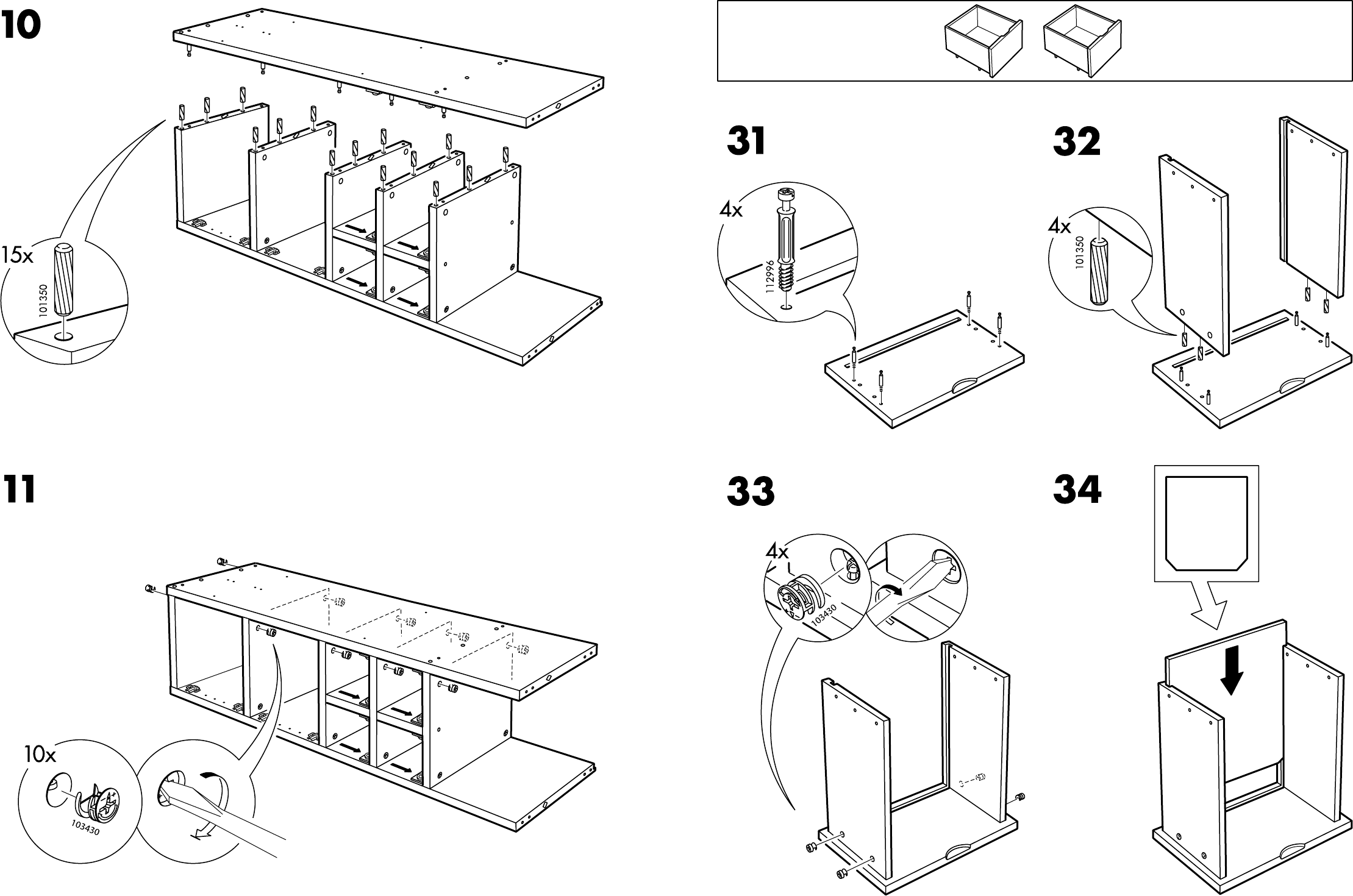 10

15x

101350

11

10x

103430

31

4x

112996

32

4x

101350

33

4x

103430

34