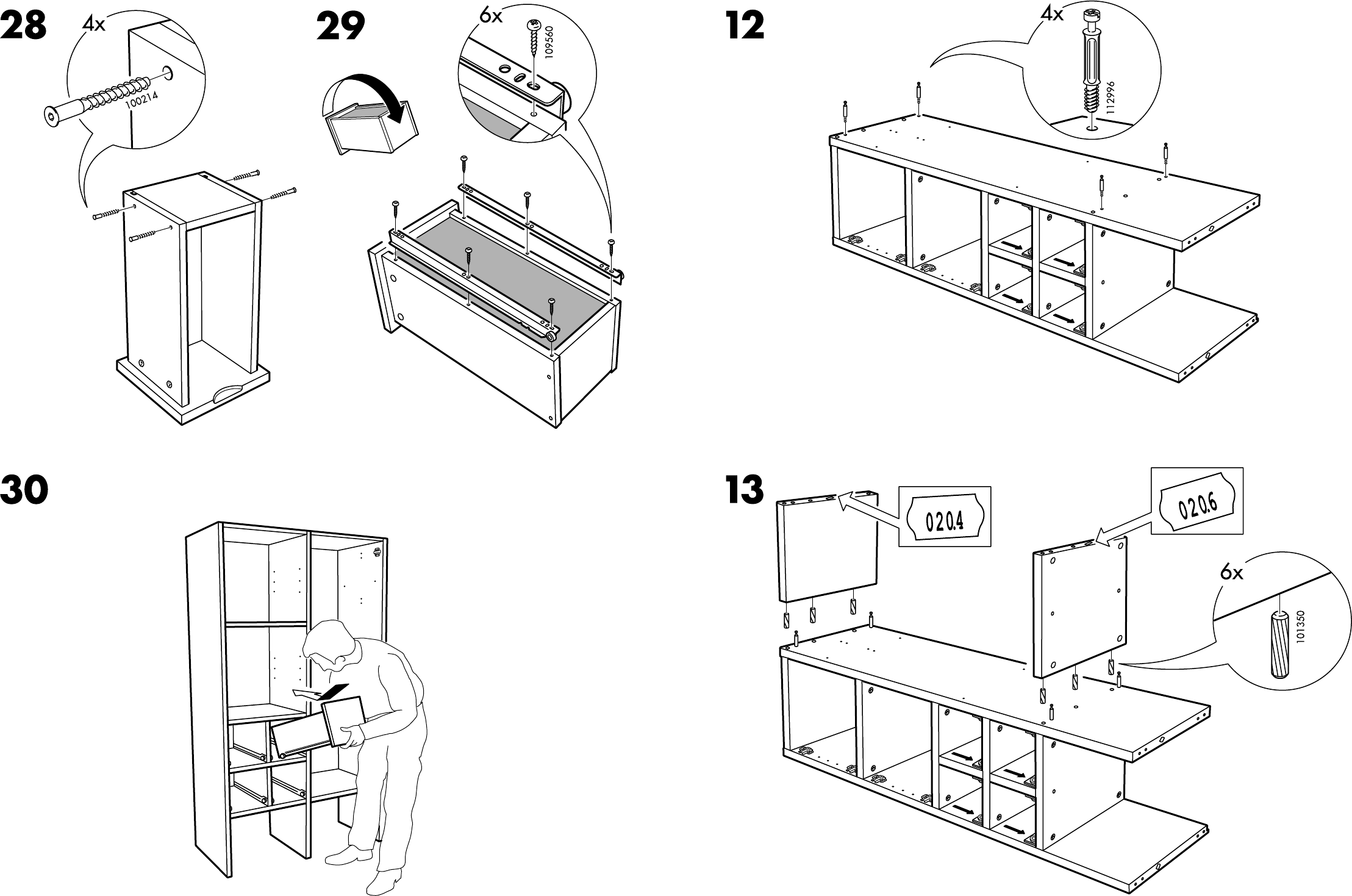 28

4x

100214

29

6x

109560

30

12

4x

112996

13

020.4

020.6

6x

101350