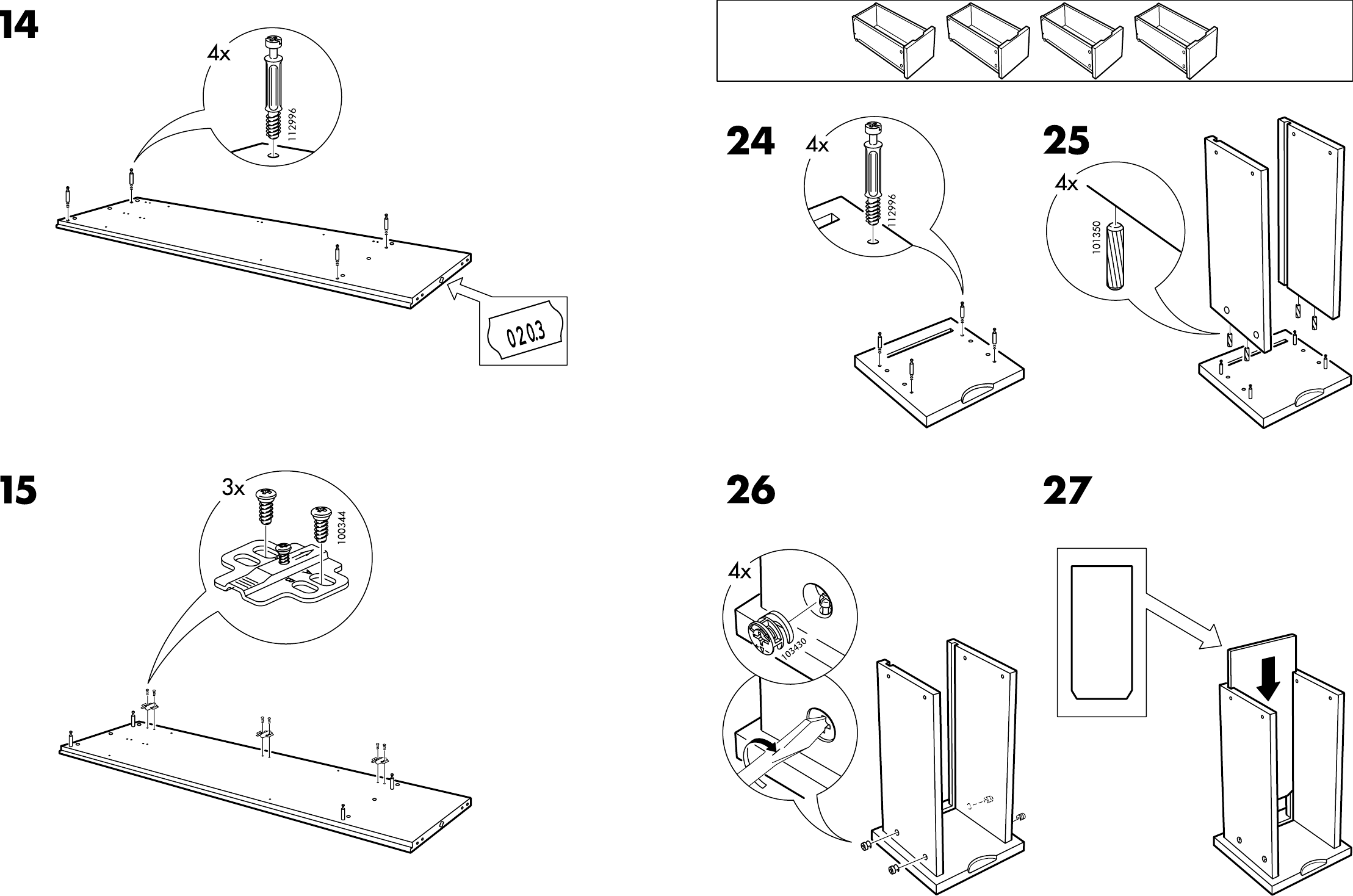 14

4x

112996

020.3

15

3x

100344

24

4x

112996

25

4x

101350

26

4x

103430

27