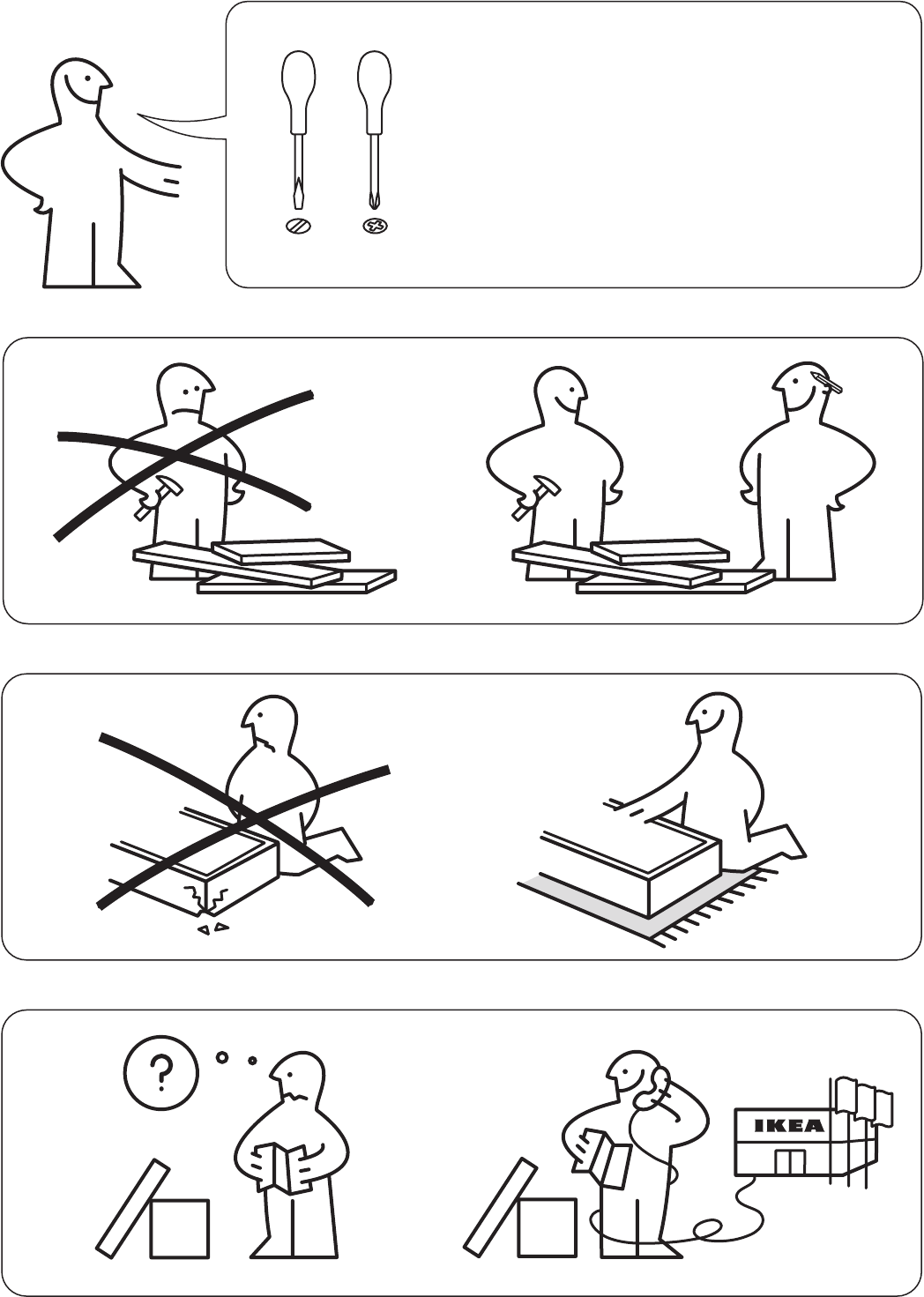 ?

IKEA