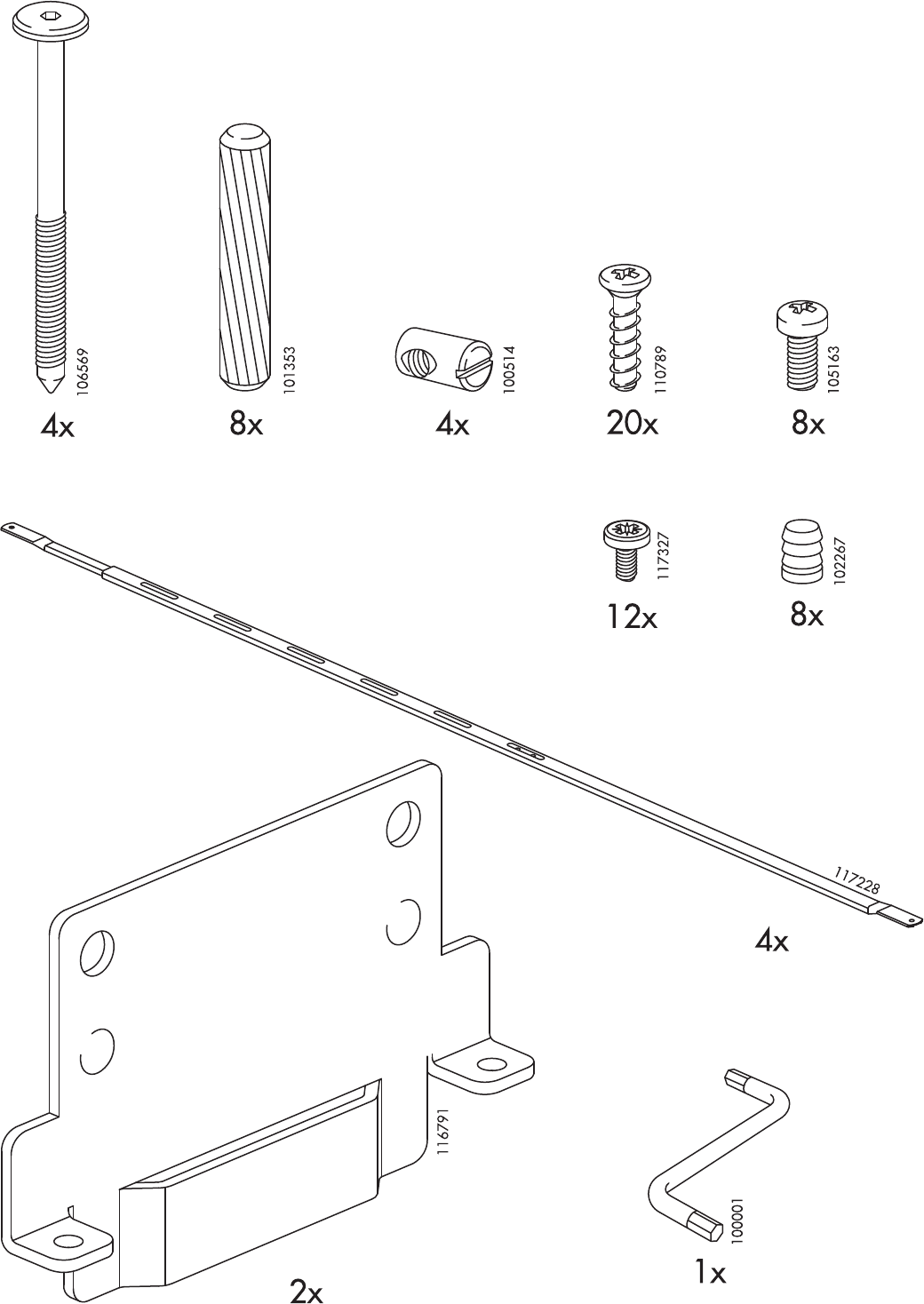 106569
4x

101353
8x

100514
4x

110789
20x

105163
8x

117327
12x

102267
8x

117228
4x

116791
2x

100001
1x