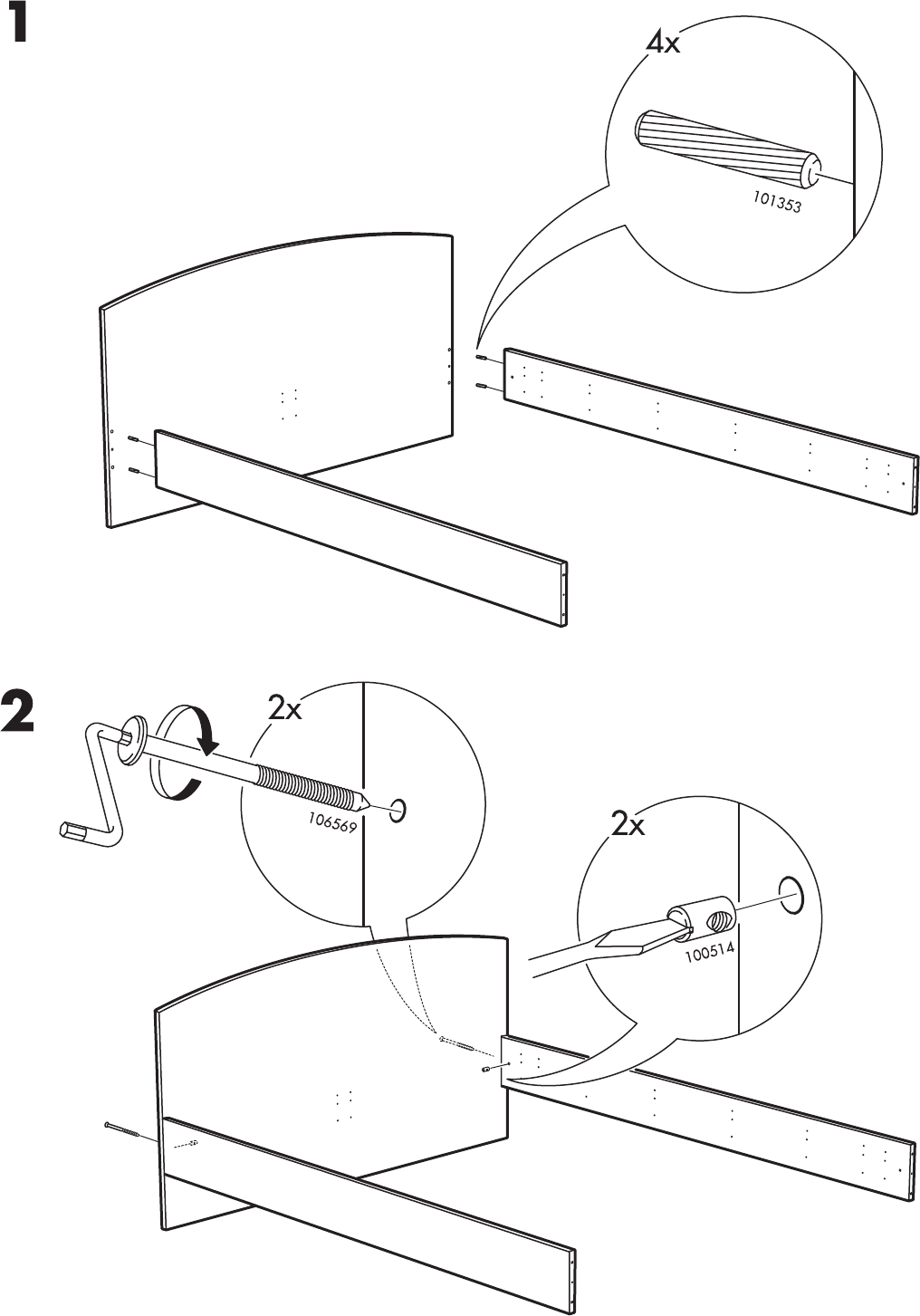 1

4x

101353

2

2x

106569

2x

100514