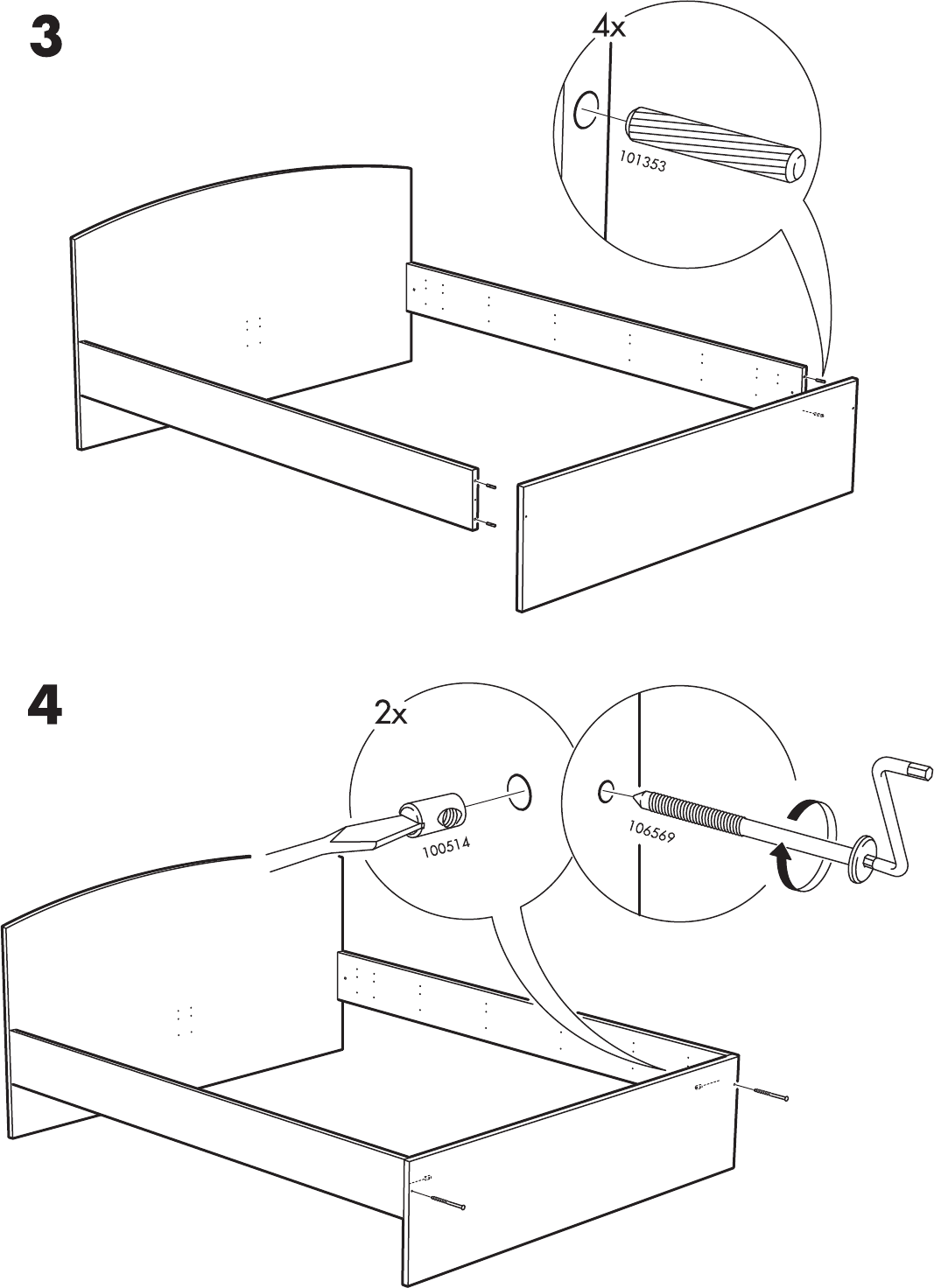 3

4x

101353

4

2x

100514

106569