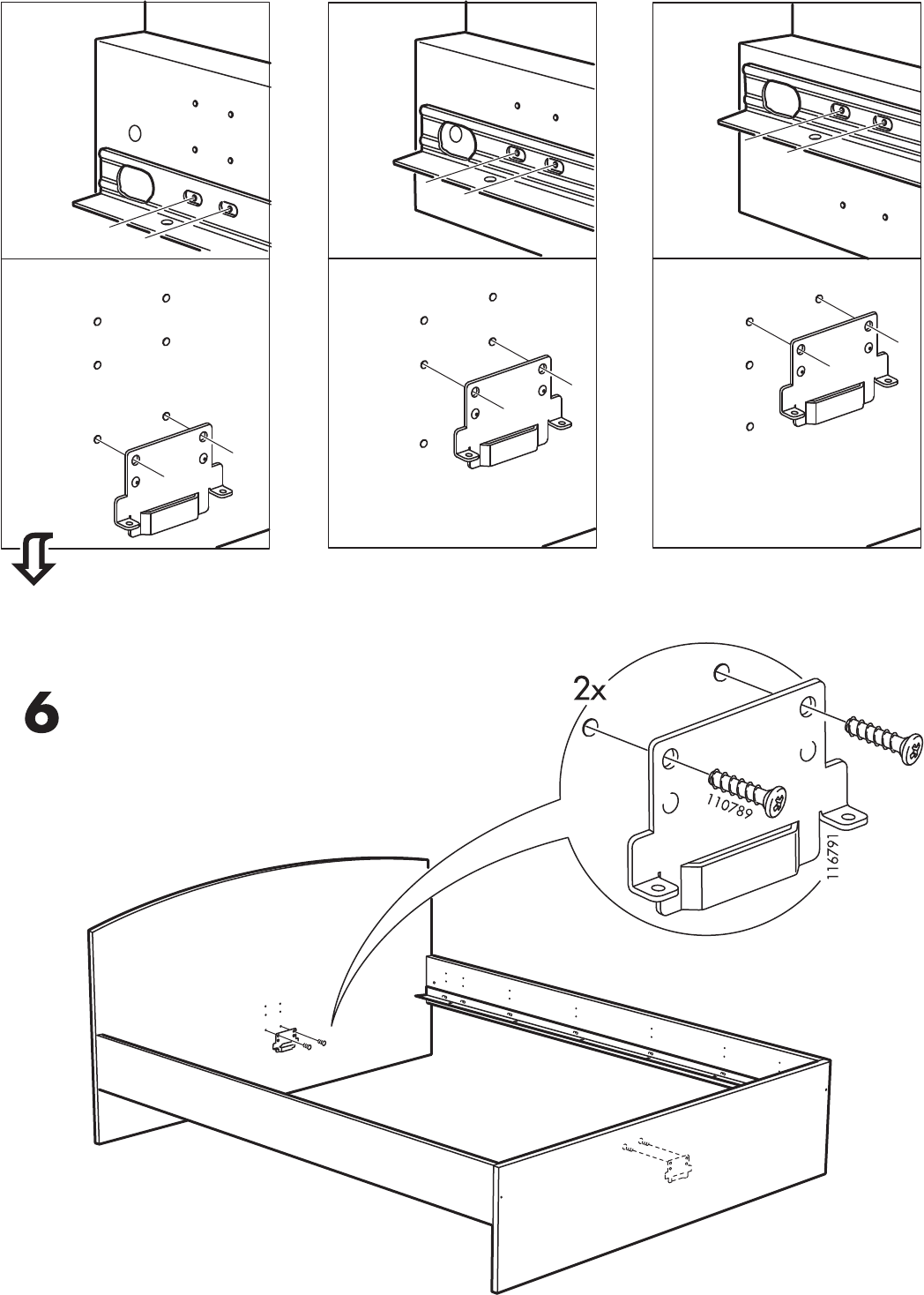 6

2x

110789

116791