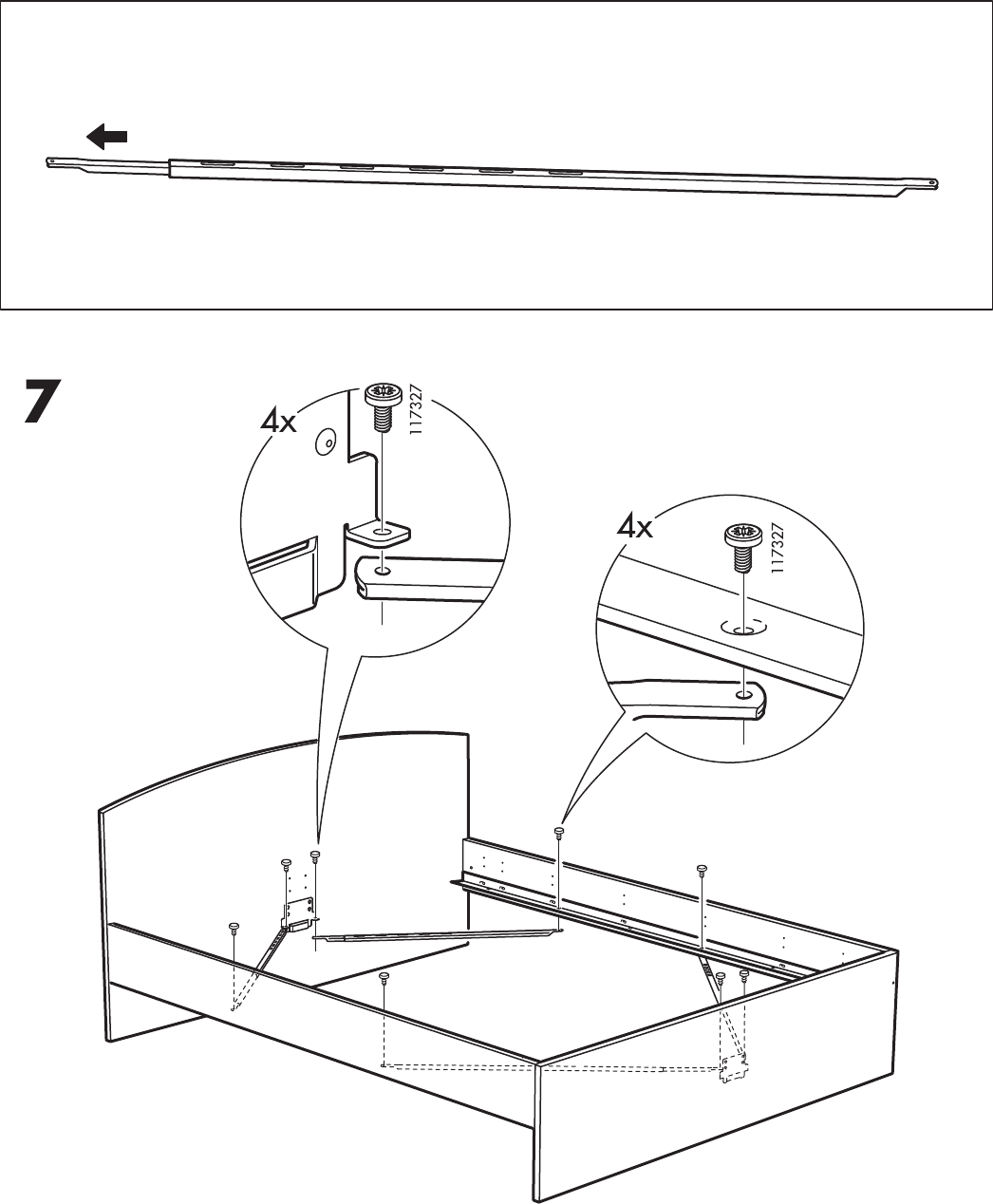 7

4x

117327

4x

117327