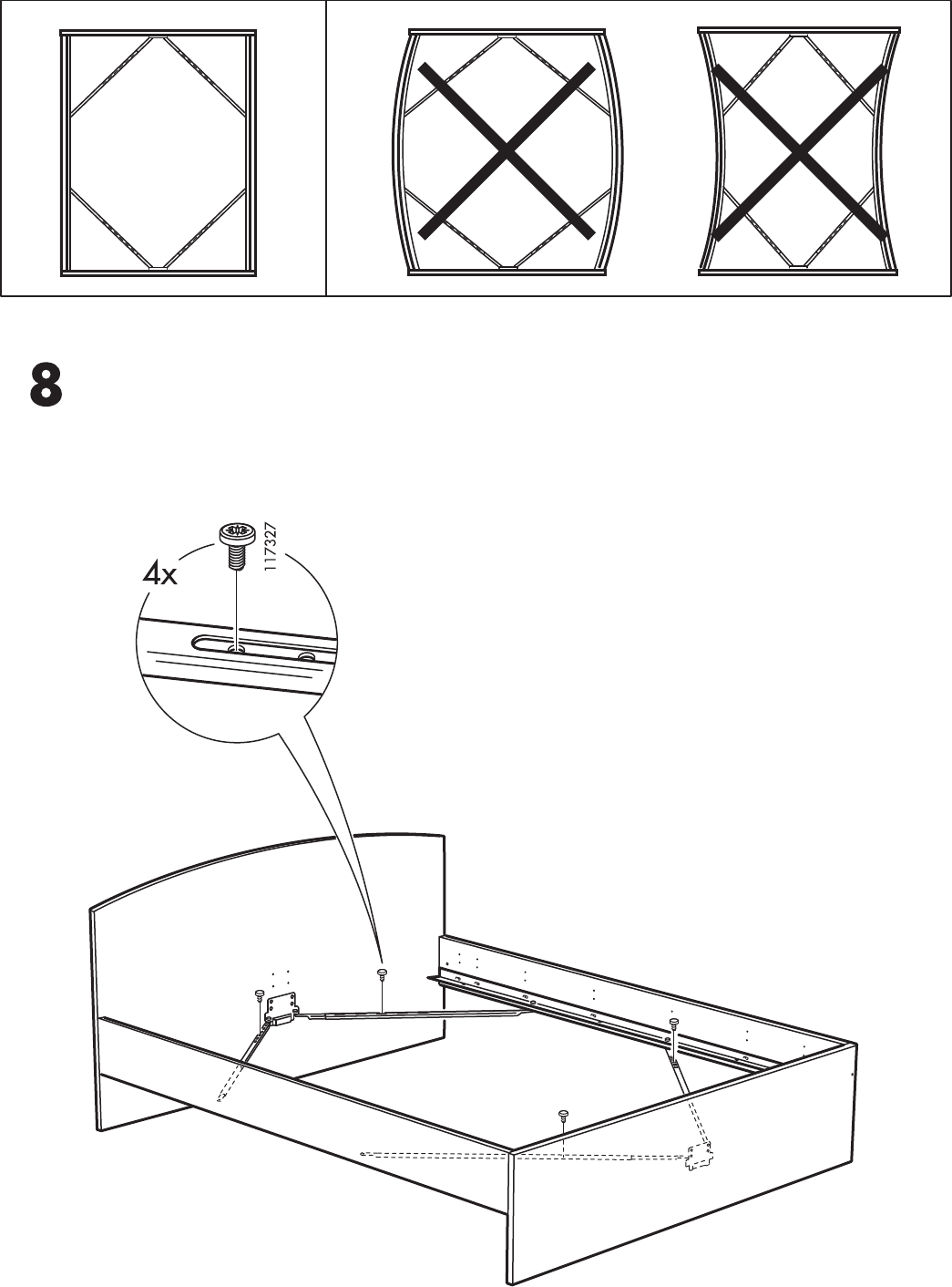 8

4x

117327