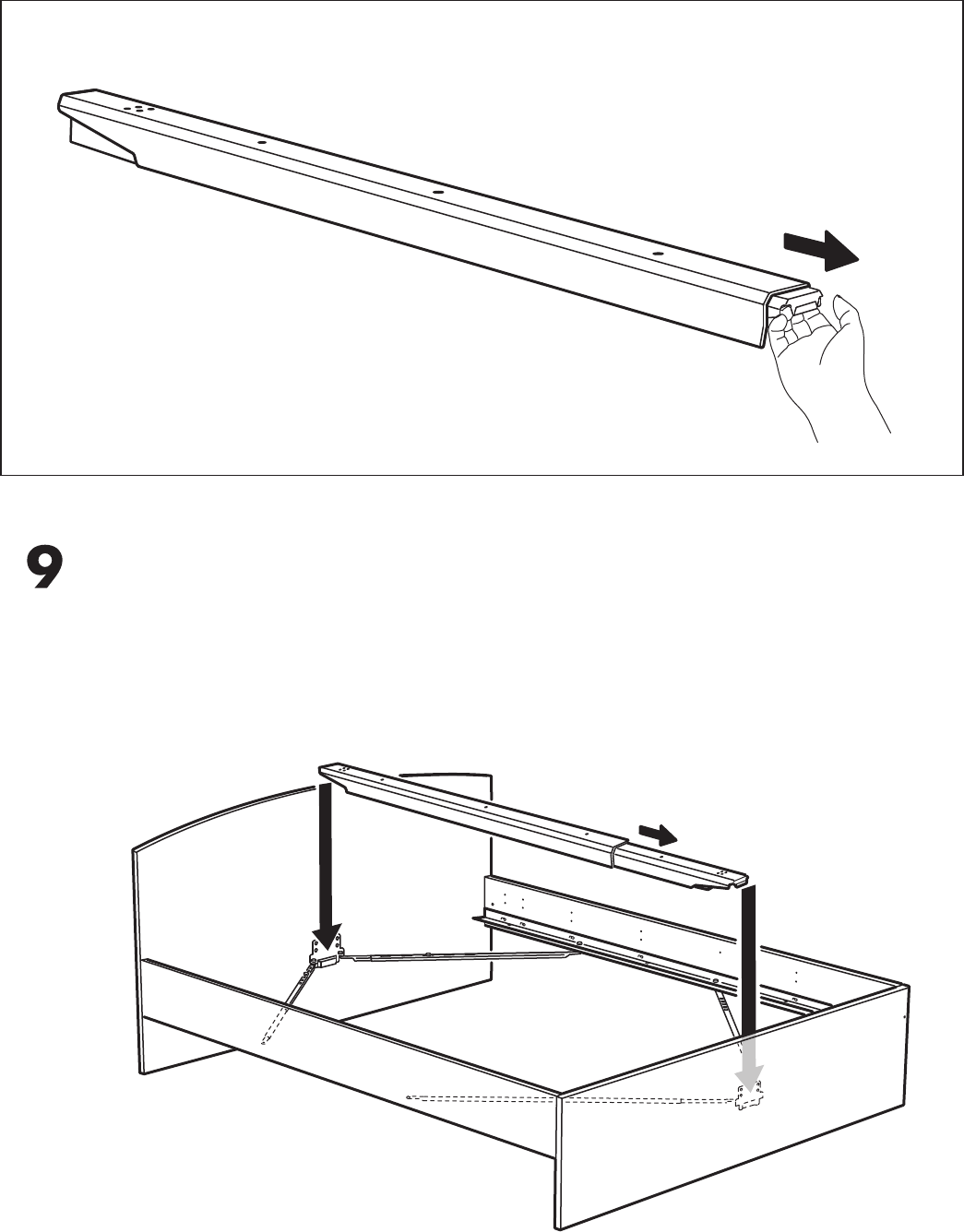 9